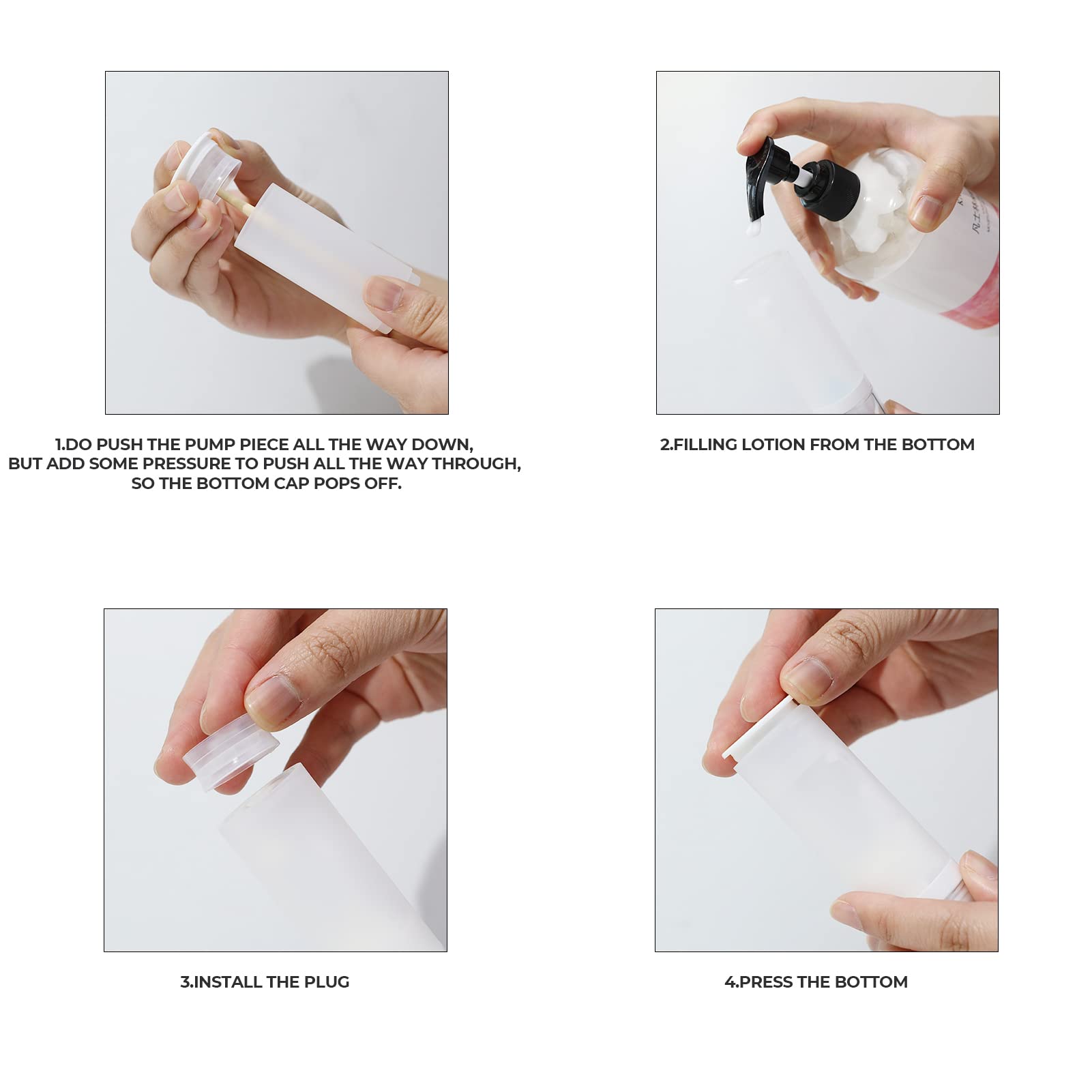 1.DO PUSH THE PUMP PIECE ALL THE WAY DOWN, BUT ADD SOME PRESSURE TO PUSH ALL THE WAY THROUGH, SO THE BOTTOM CAP POPS OFF.

2.FILLING LOTION FROM THE BOTTOM

3.INSTALL THE PLUG

4.PRESS THE BOTTOM