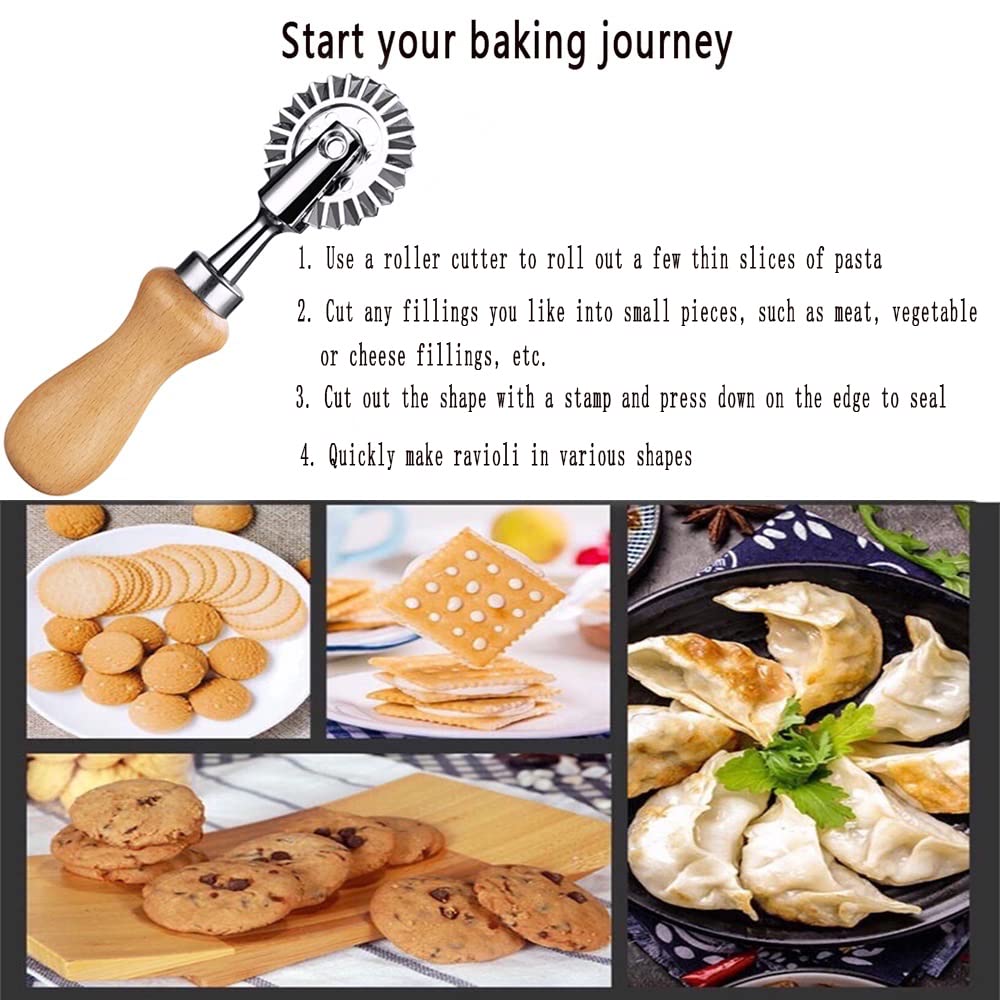 Start your baking journey

1. Use a roller cutter to roll out a few thin slices of pasta

2. Cut any fillings you like into small pieces, such as meat, vegetable or cheese fillings, etc.

3. Cut out the shape with a stamp and press down on the edge to seal

4. Quickly make ravioli in various shapes