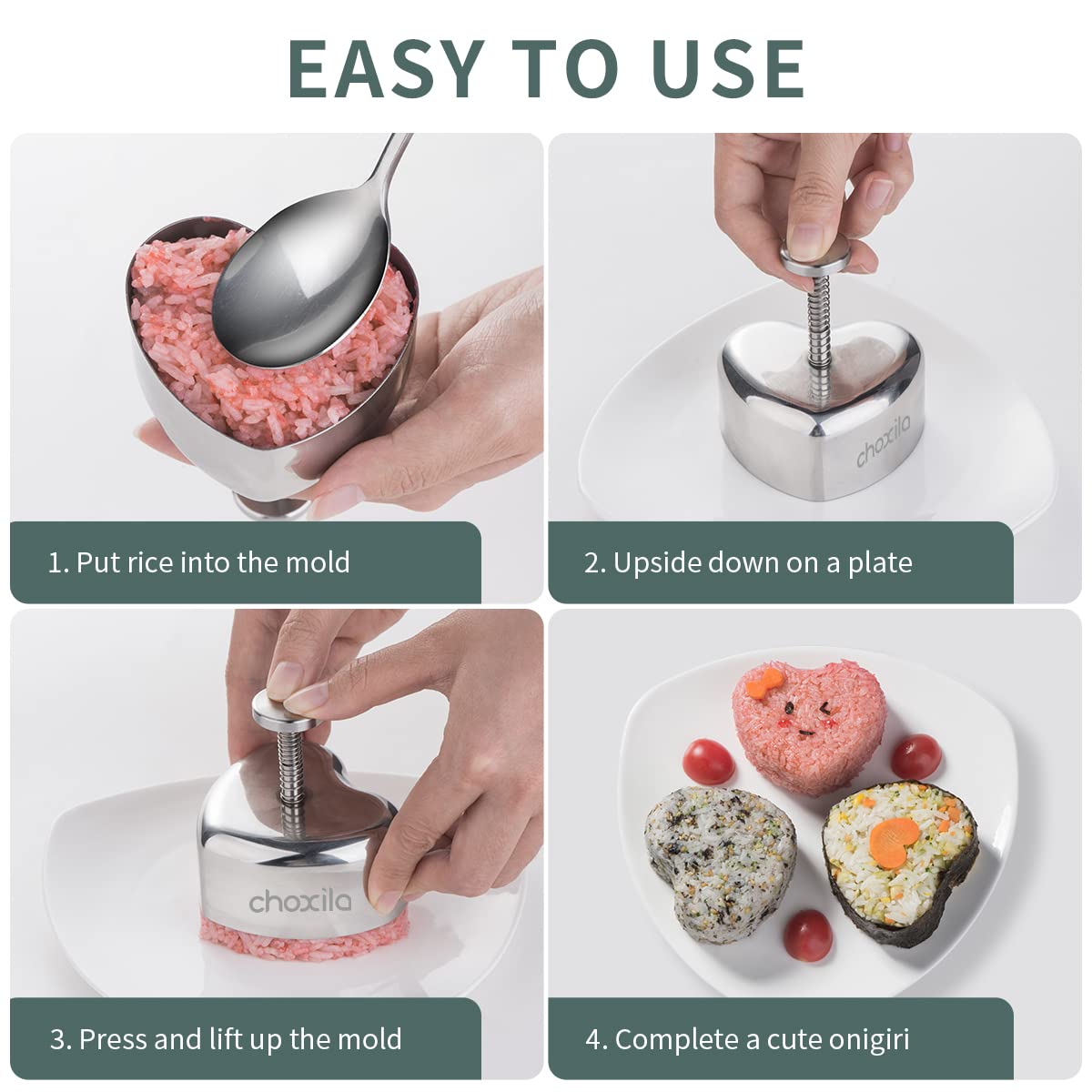 EASY TO USE

1. Put rice into the mold

choxila

2. Upside down on a plate

choxila

3. Press and lift up the mold

4. Complete a cute onigiri