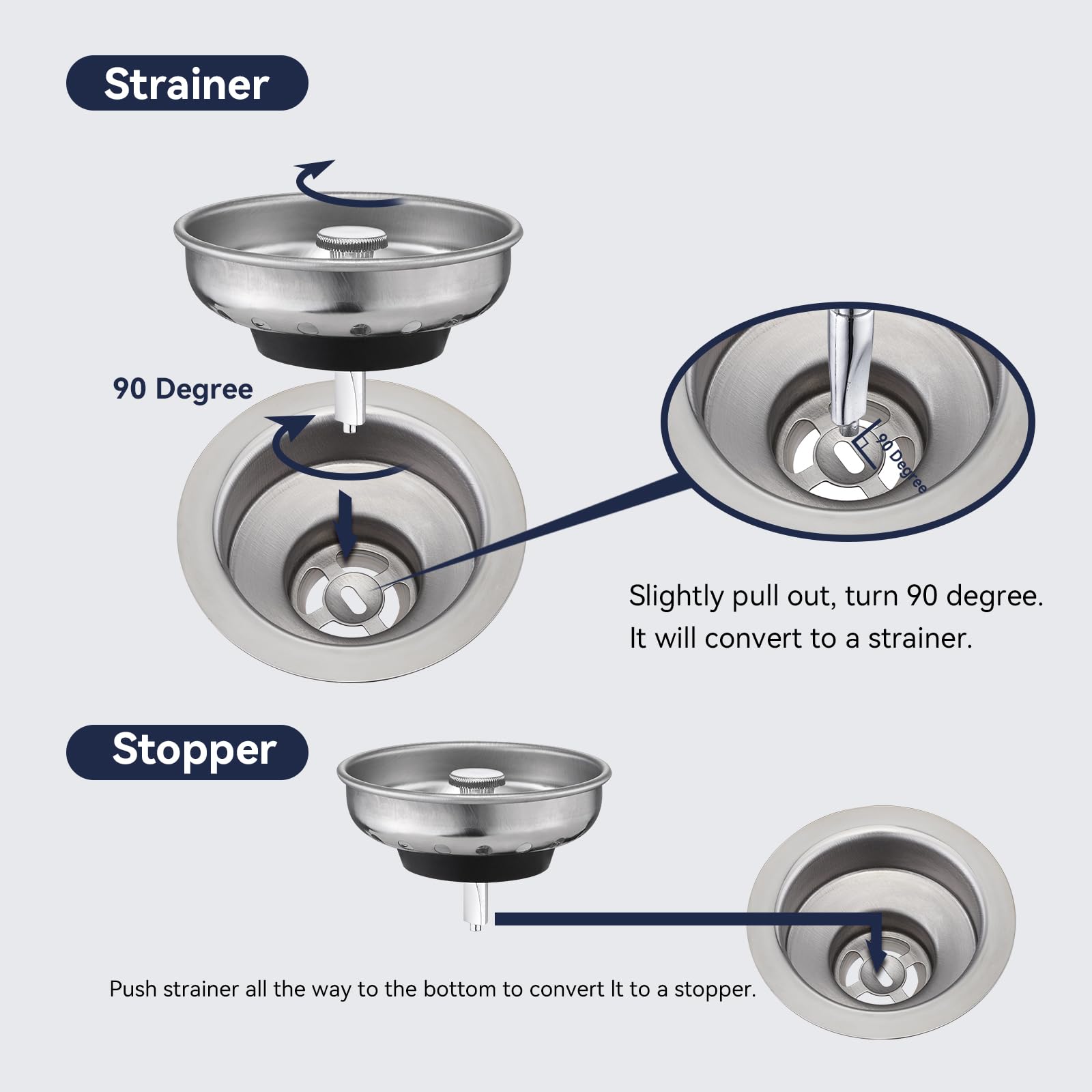 Strainer

90 Degree

90 Degree

Slightly pull out, turn 90 degree.
It will convert to a strainer.

Stopper

Push strainer all the way to the bottom to convert It to a stopper.