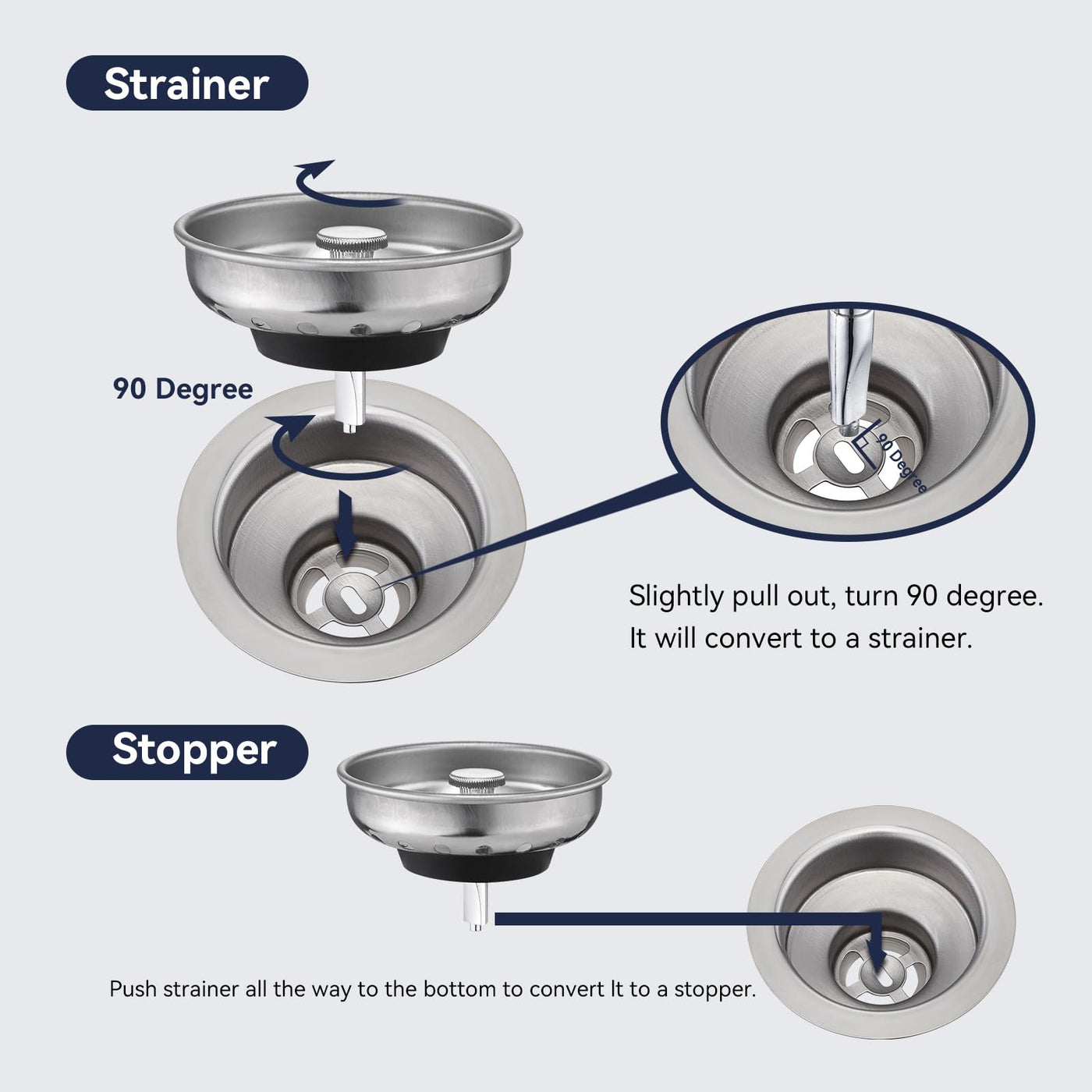 Strainer

90 Degree

90 Degree

Slightly pull out, turn 90 degree. It will convert to a strainer.

Stopper

Push strainer all the way to the bottom to convert It to a stopper.