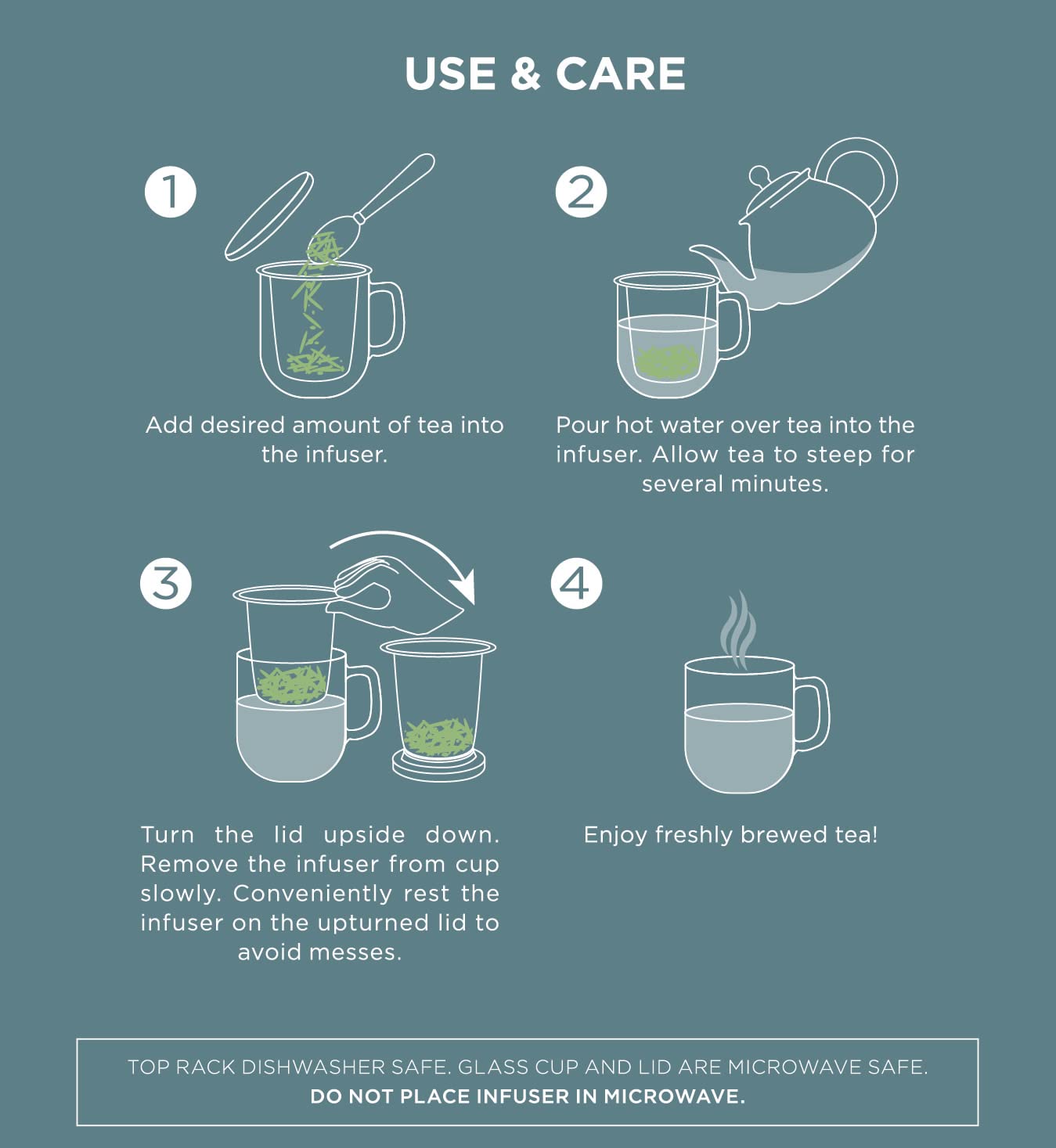 USE & CARE

1

Add desired amount of tea into the infuser.

2

Pour hot water over tea into the infuser. Allow tea to steep for several minutes.

3

Turn the lid upside down. Remove the infuser from cup slowly. Conveniently rest the infuser on the upturned lid to avoid messes.

4

Enjoy freshly brewed tea!

TOP RACK DISHWASHER SAFE. GLASS CUP AND LID ARE MICROWAVE SAFE.
DO NOT PLACE INFUSER IN MICROWAVE.