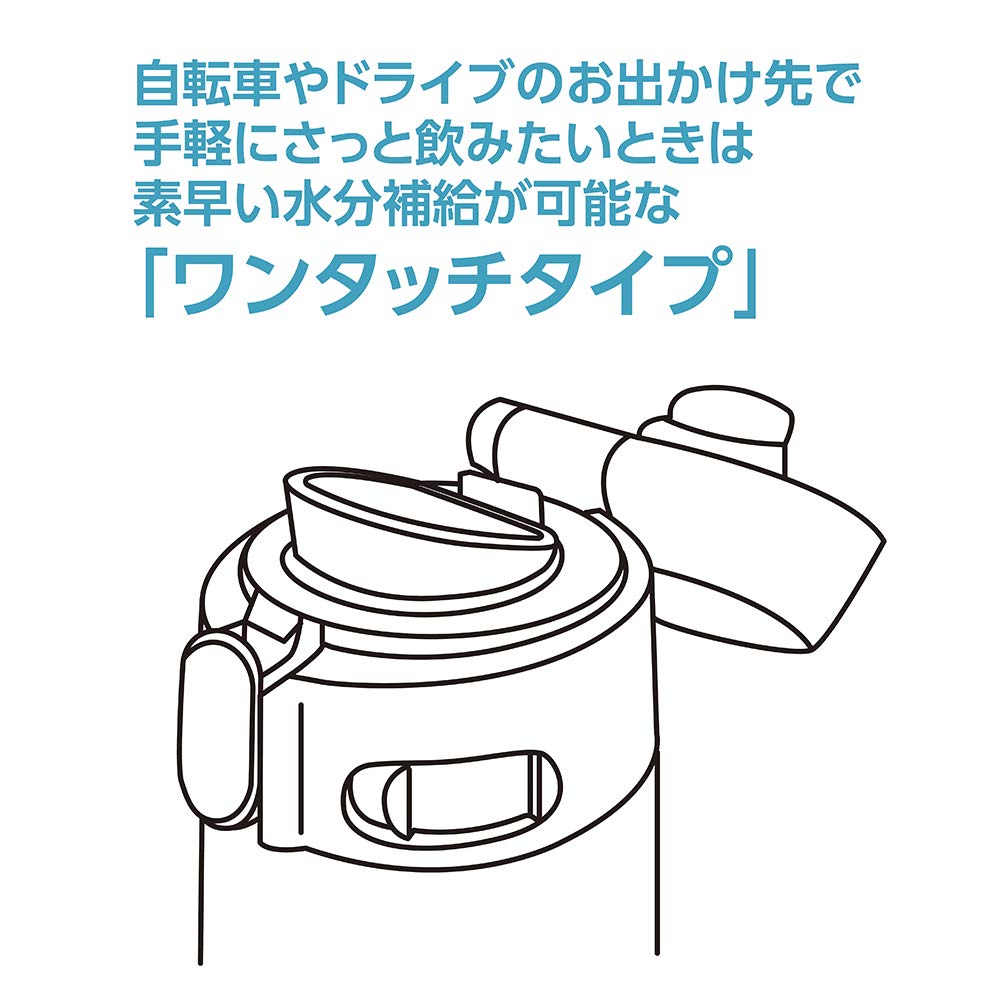 自転車やドライブのお出かけ先で
手軽にさっと飲みたいときは
素早い水分補給が可能な
「ワンタッチタイプ」