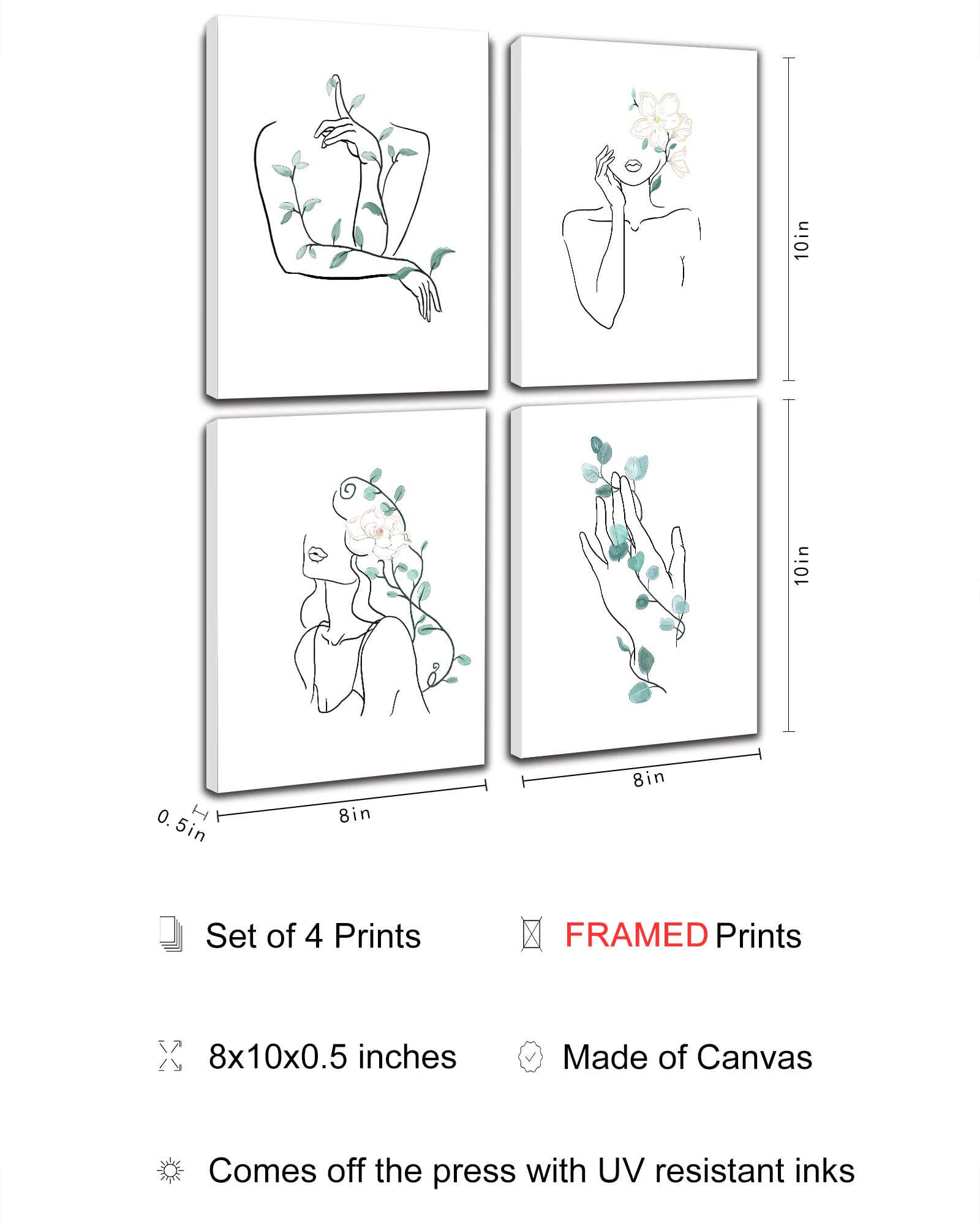 10in

10in

0.5in

8in

8in

Set of 4 Prints

FRAMED Prints

8x10x0.5 inches

Made of Canvas

Comes off the press with UV resistant inks