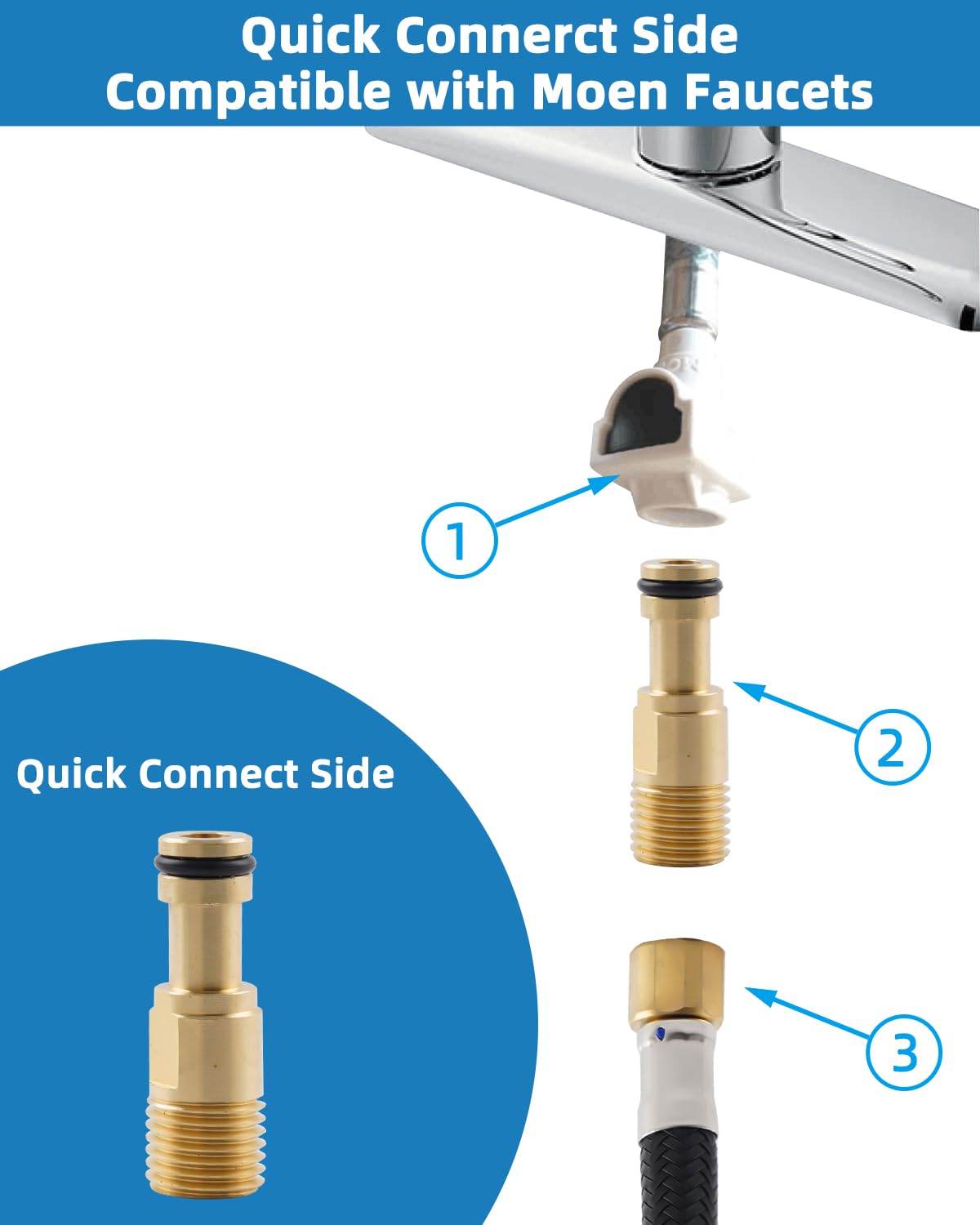 Quick Connerct Side
Compatible with Moen Faucets

1

2

Quick Connect Side

3