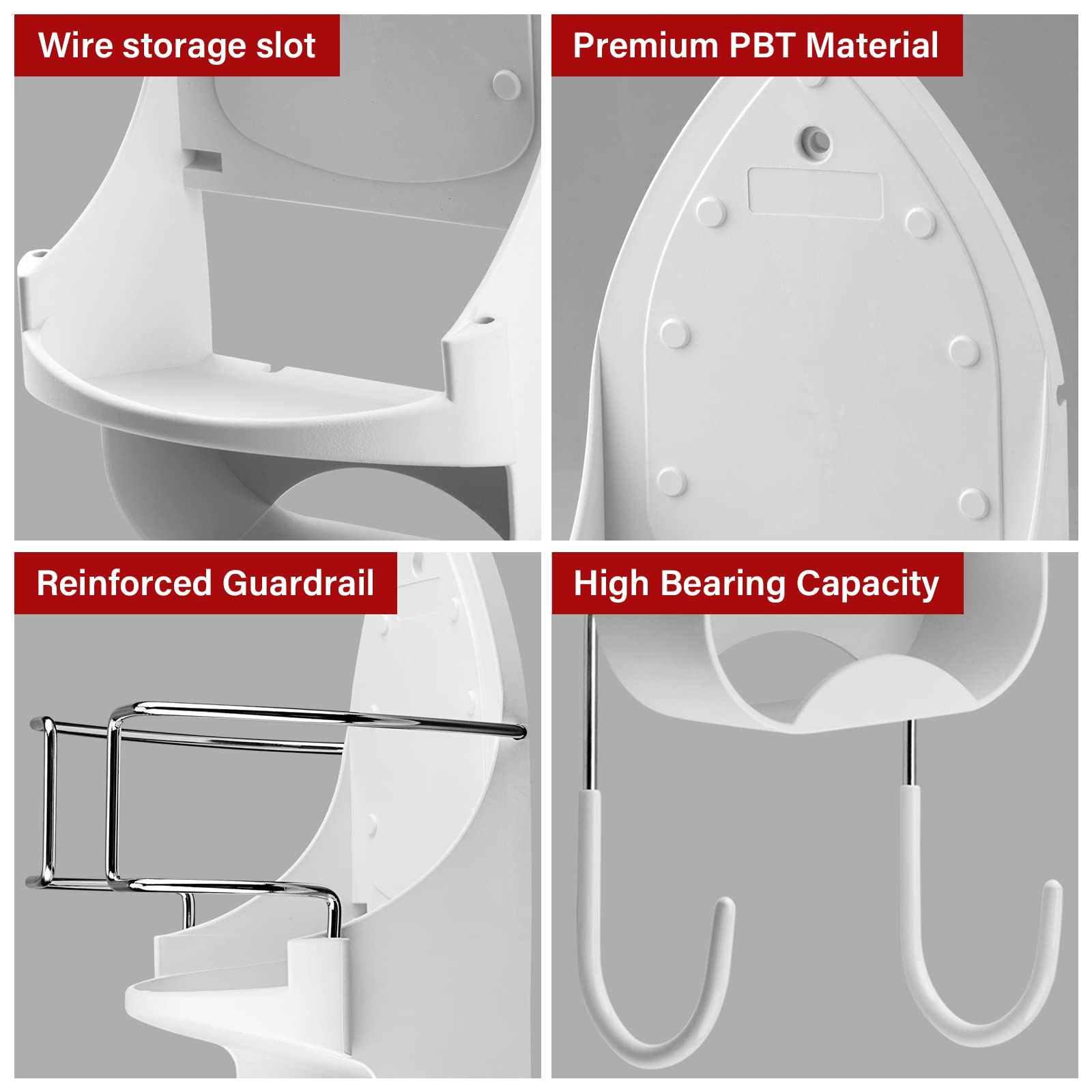 Wire storage slot

Premium PBT Material

Reinforced Guardrail

High Bearing Capacity