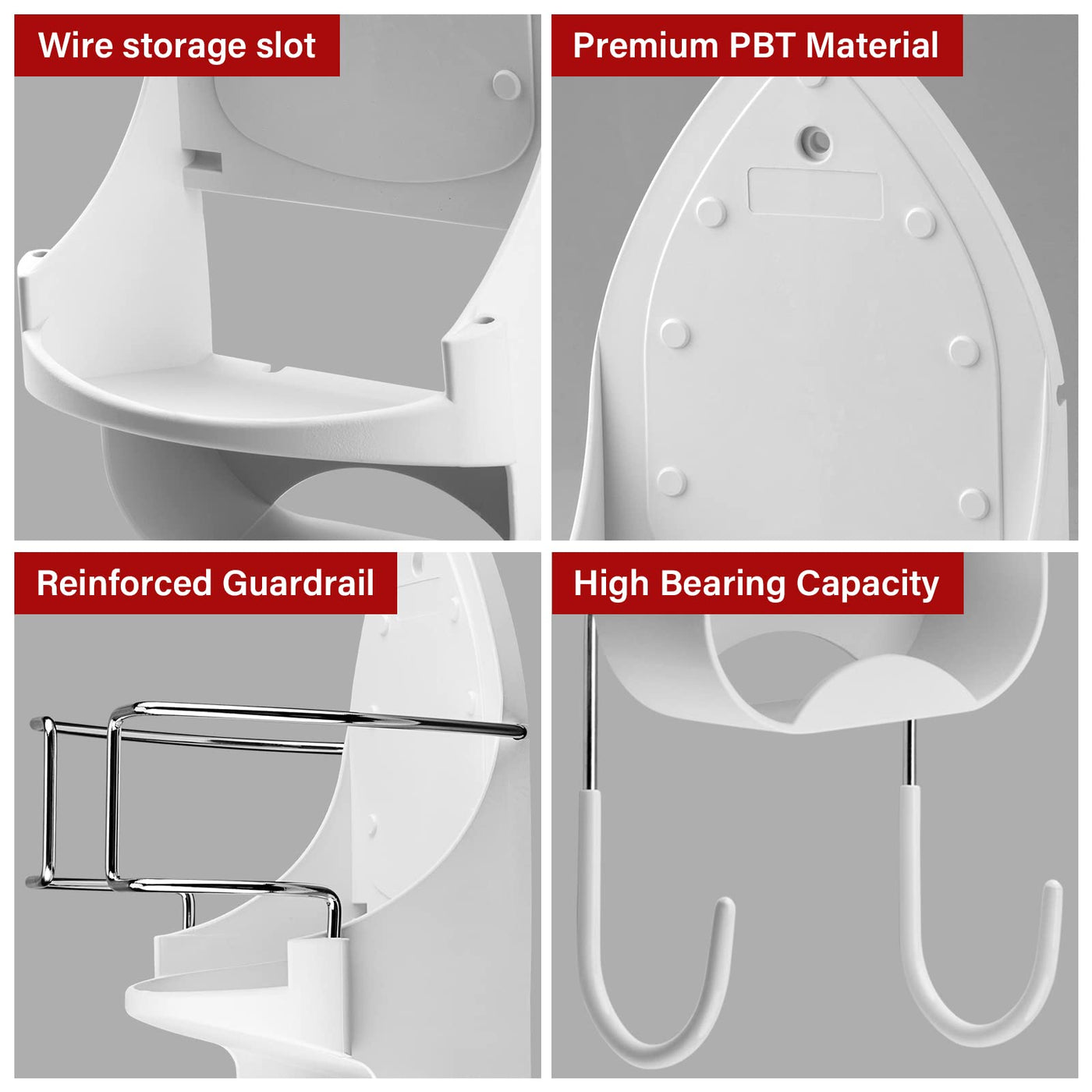 Wire storage slot

Premium PBT Material

Reinforced Guardrail

High Bearing Capacity