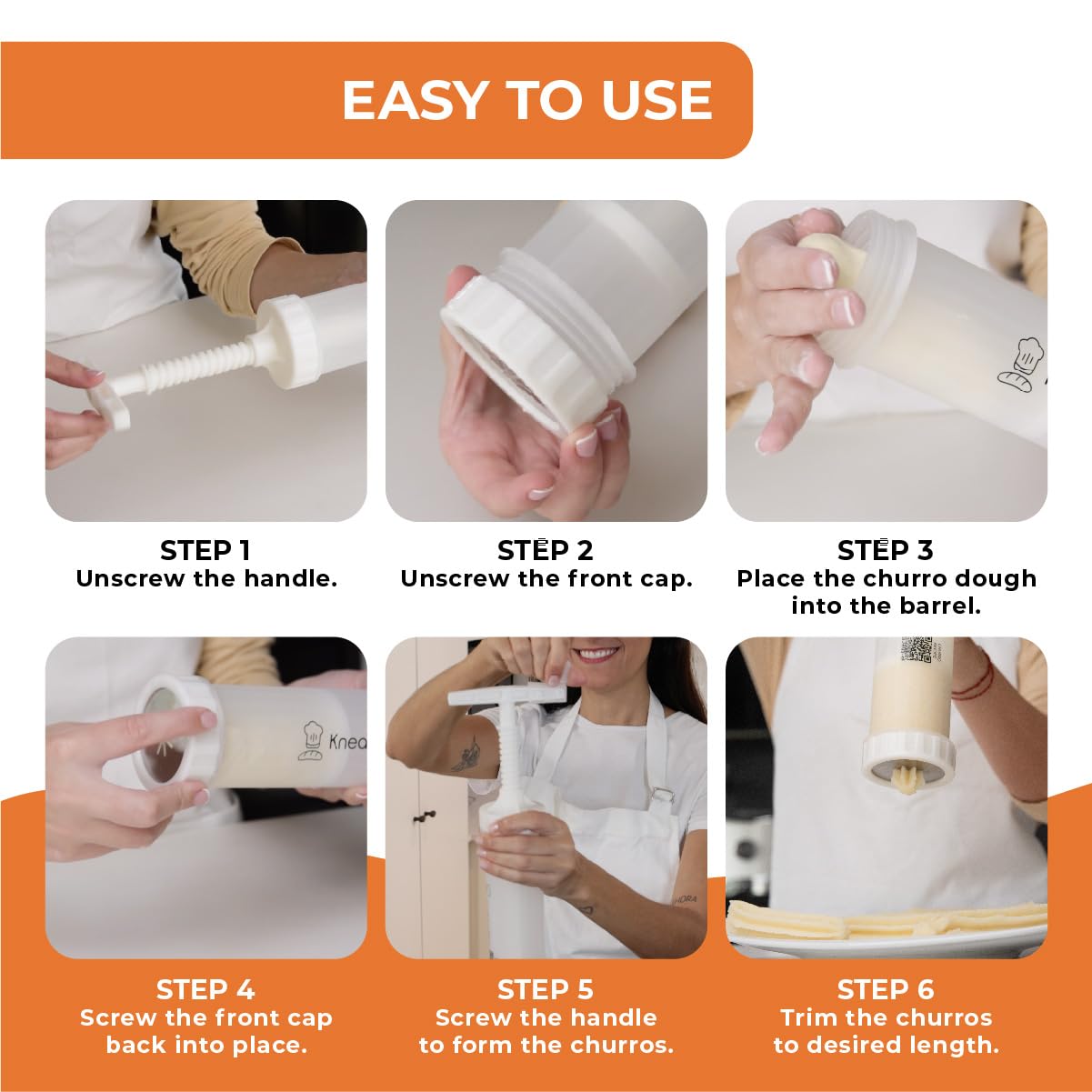 EASY TO USE

STEP 1
Unscrew the handle.

STEP 2
Unscrew the front cap.

STEP 3
Place the churro dough into the barrel.

Knea

STEP 4
Screw the front cap back into place.

STEP 5
Screw the handle to form the churros.

STEP 6
Trim the churros to desired length.