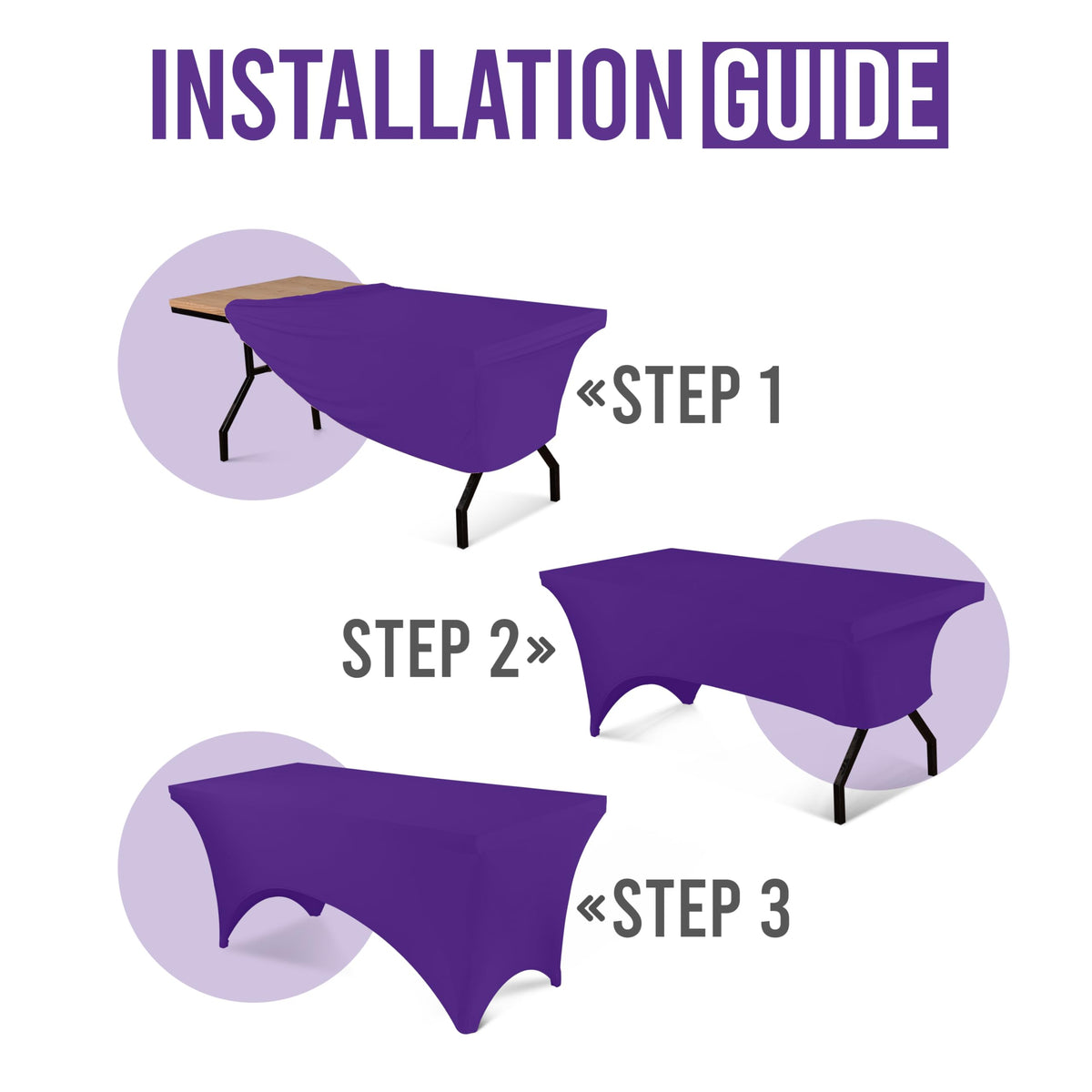 INSTALLATION GUIDE

«STEP 1

STEP 2»

«STEP 3