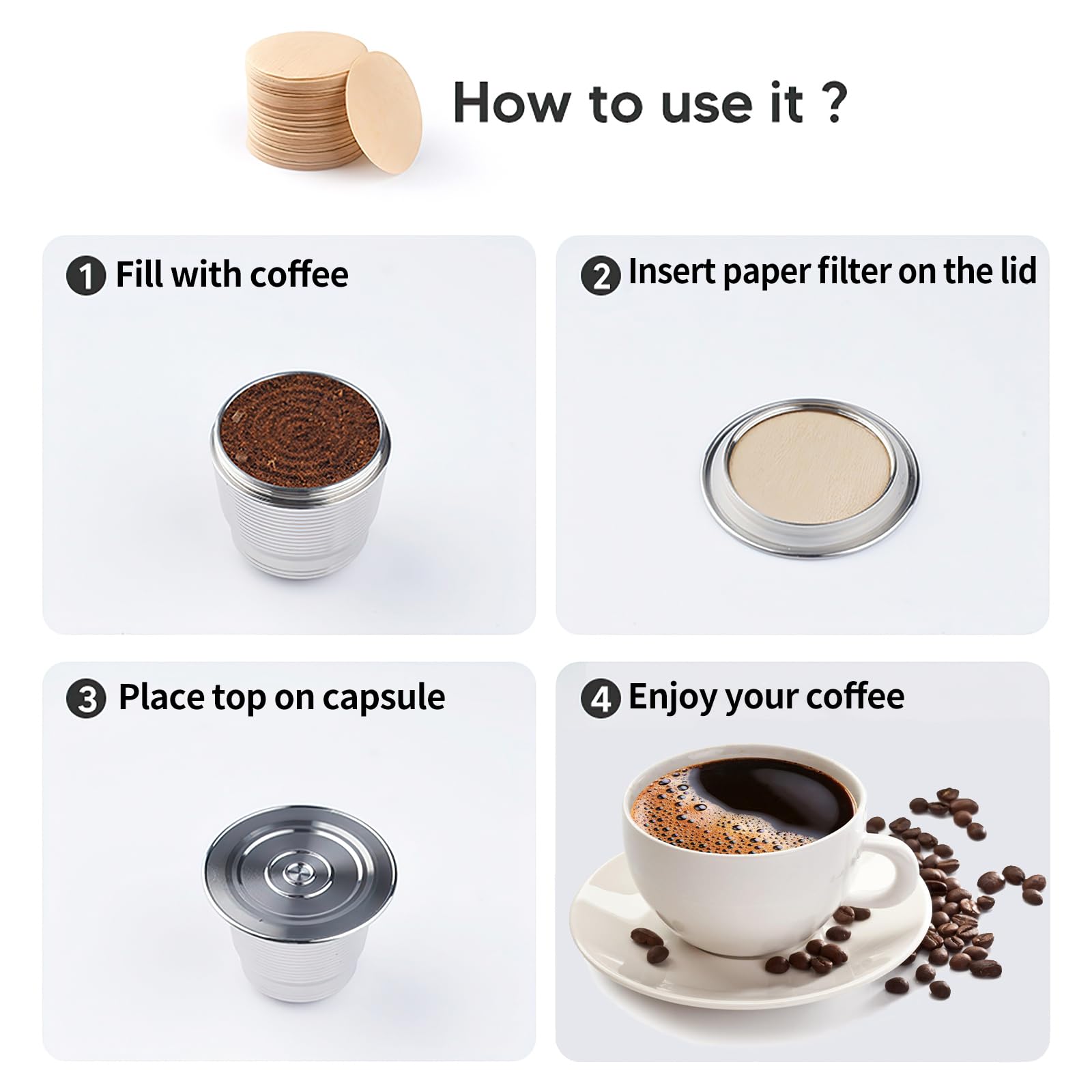 How to use it ?

1 Fill with coffee

2 Insert paper filter on the lid

3 Place top on capsule

4 Enjoy your coffee