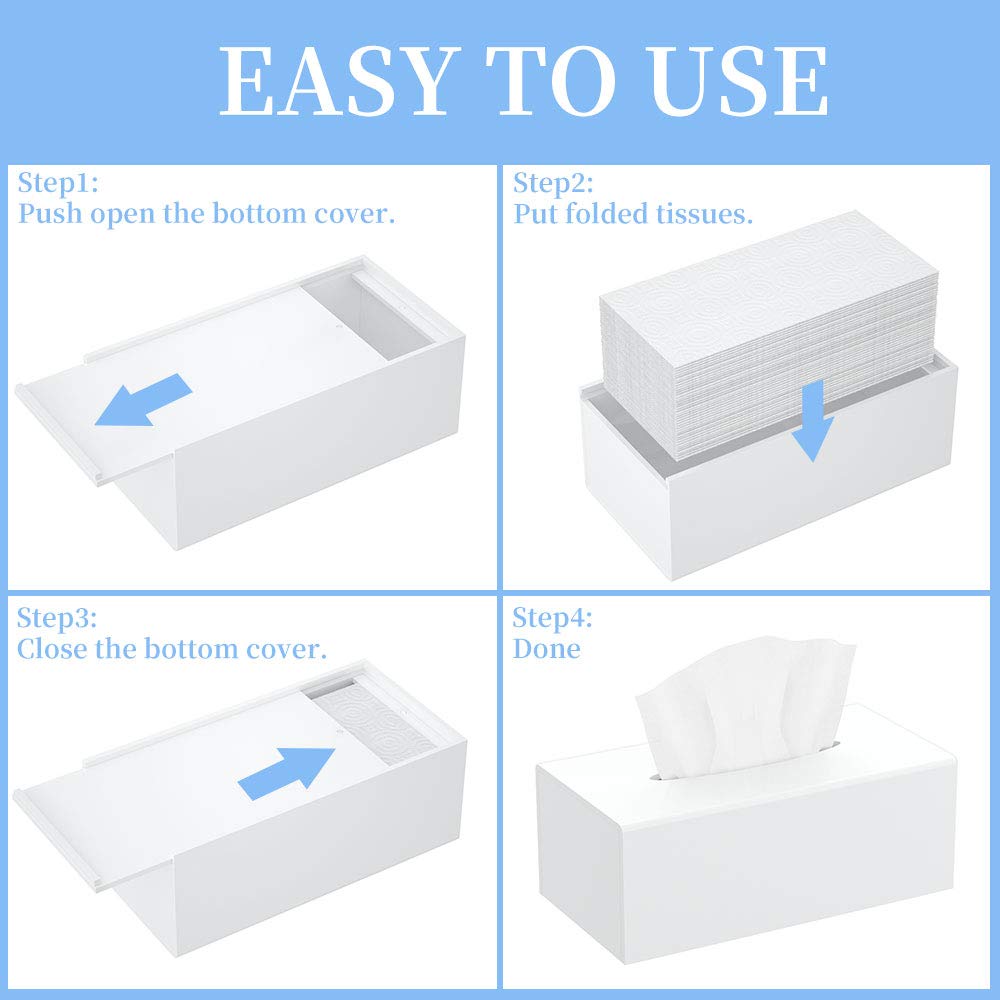 EASY TO USE

Step1:
Push open the bottom cover.

Step2:
Put folded tissues.

Step3:
Close the bottom cover.

Step4:
Done