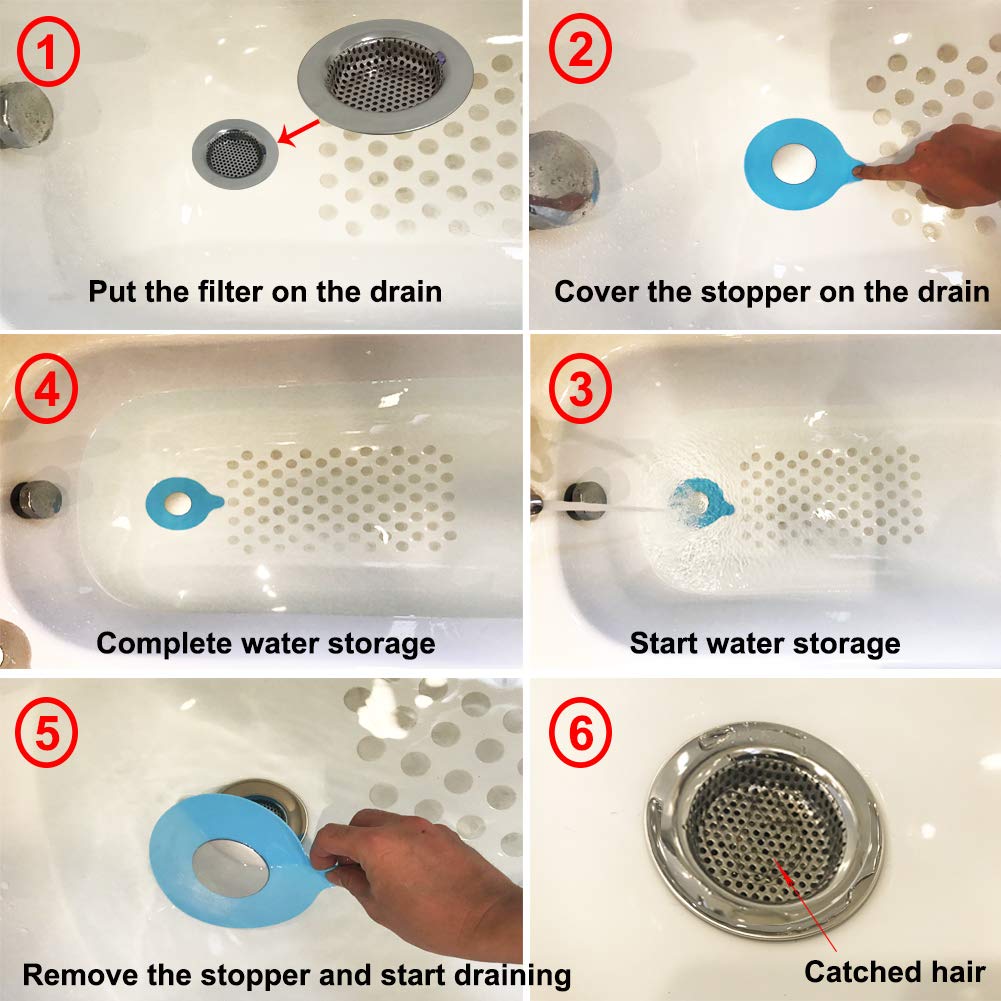 1
Put the filter on the drain

2
Cover the stopper on the drain

4
Complete water storage

3
Start water storage

5
Remove the stopper and start draining

6
Catched hair