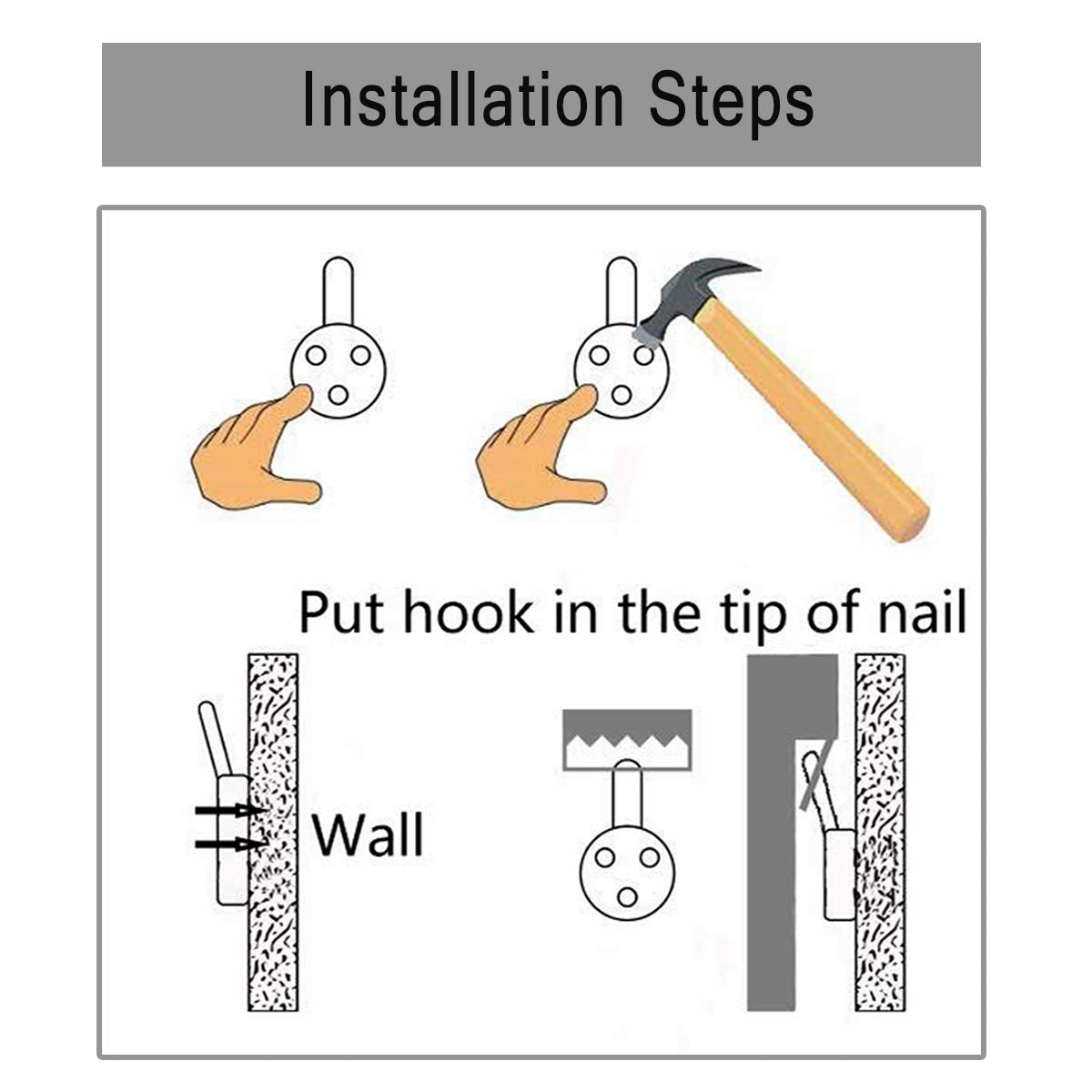 Installation Steps

Put hook in the tip of nail

Wall