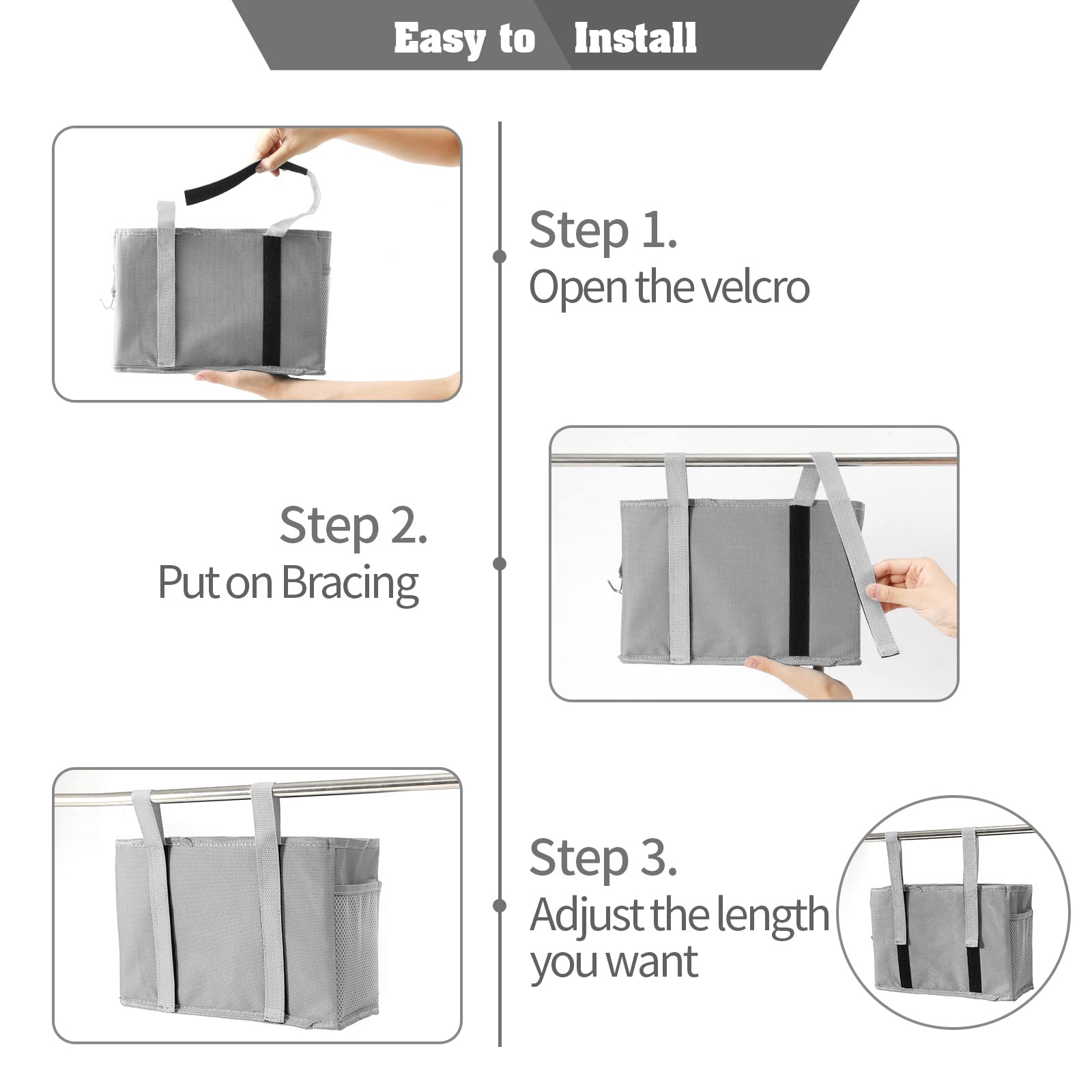 Easy to Install

Step 1.
Open the velcro

Step 2.
Put on Bracing

Step 3.
Adjust the length you want