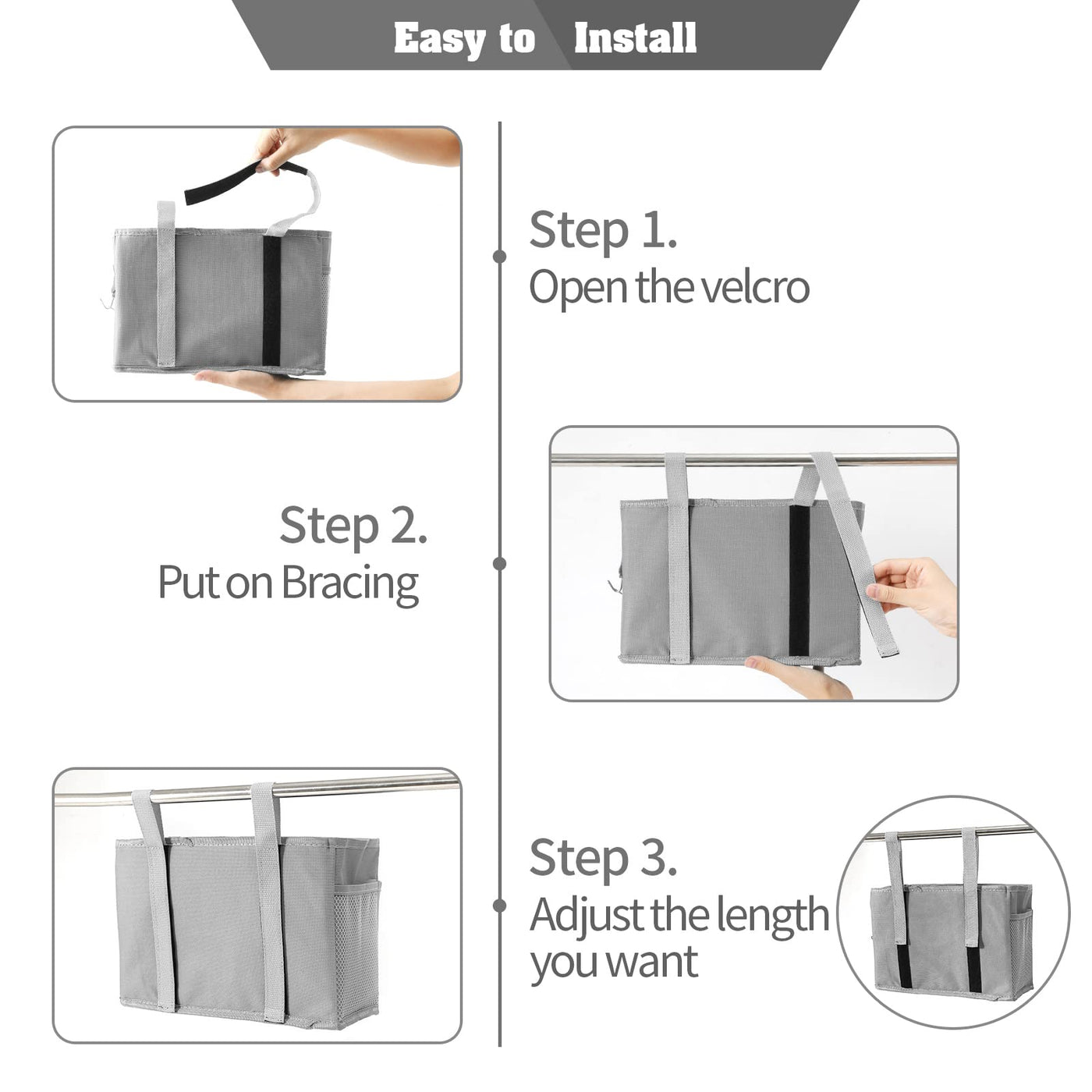 Easy to Install

Step 1.
Open the velcro

Step 2.
Put on Bracing

Step 3.
Adjust the length you want