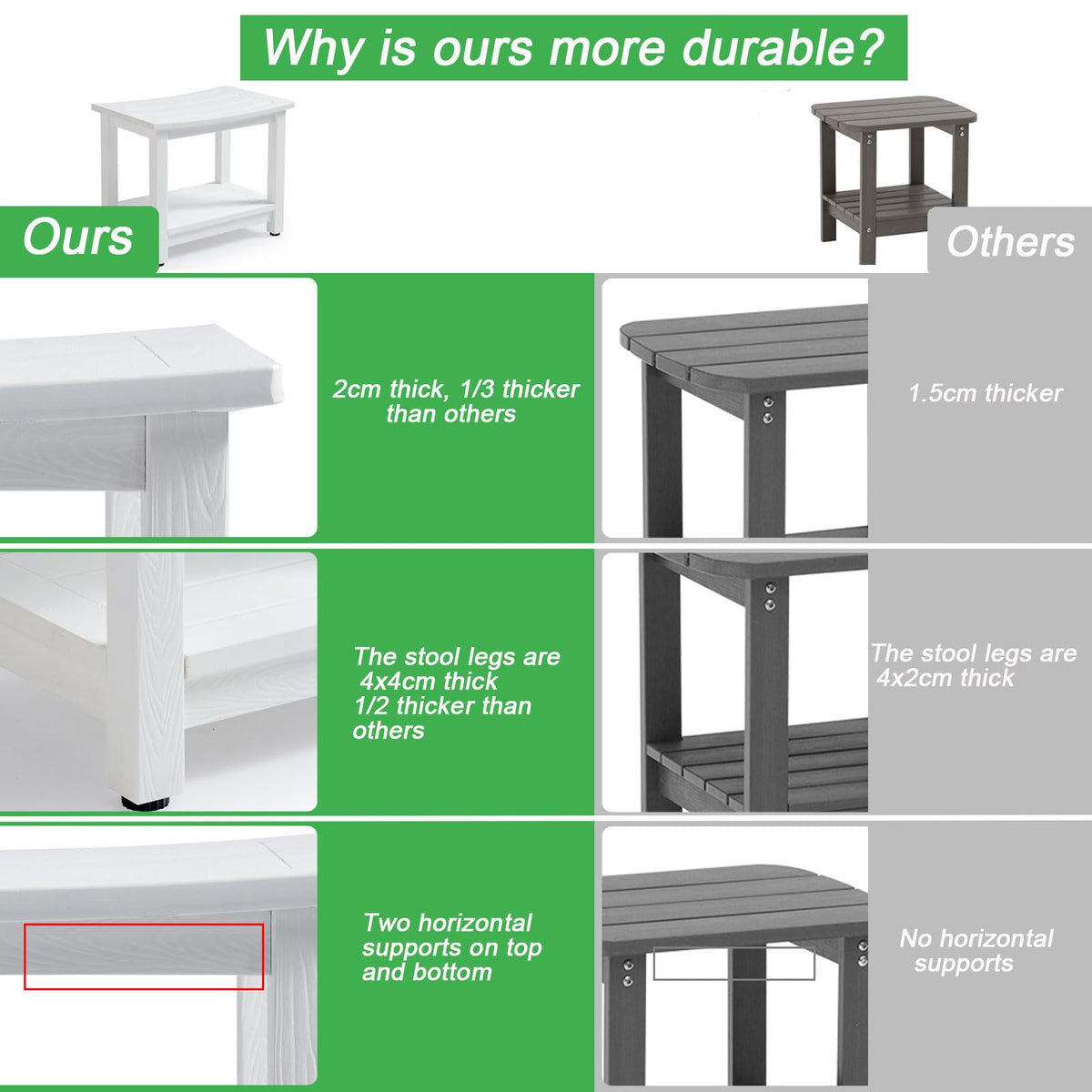 Why is ours more durable?

Ours

Others

2cm thick, 1/3 thicker than others

1.5cm thicker

The stool legs are 4x4cm thick 1/2 thicker than others

The stool legs are 4x2cm thick

Two horizontal supports on top and bottom

No horizontal supports