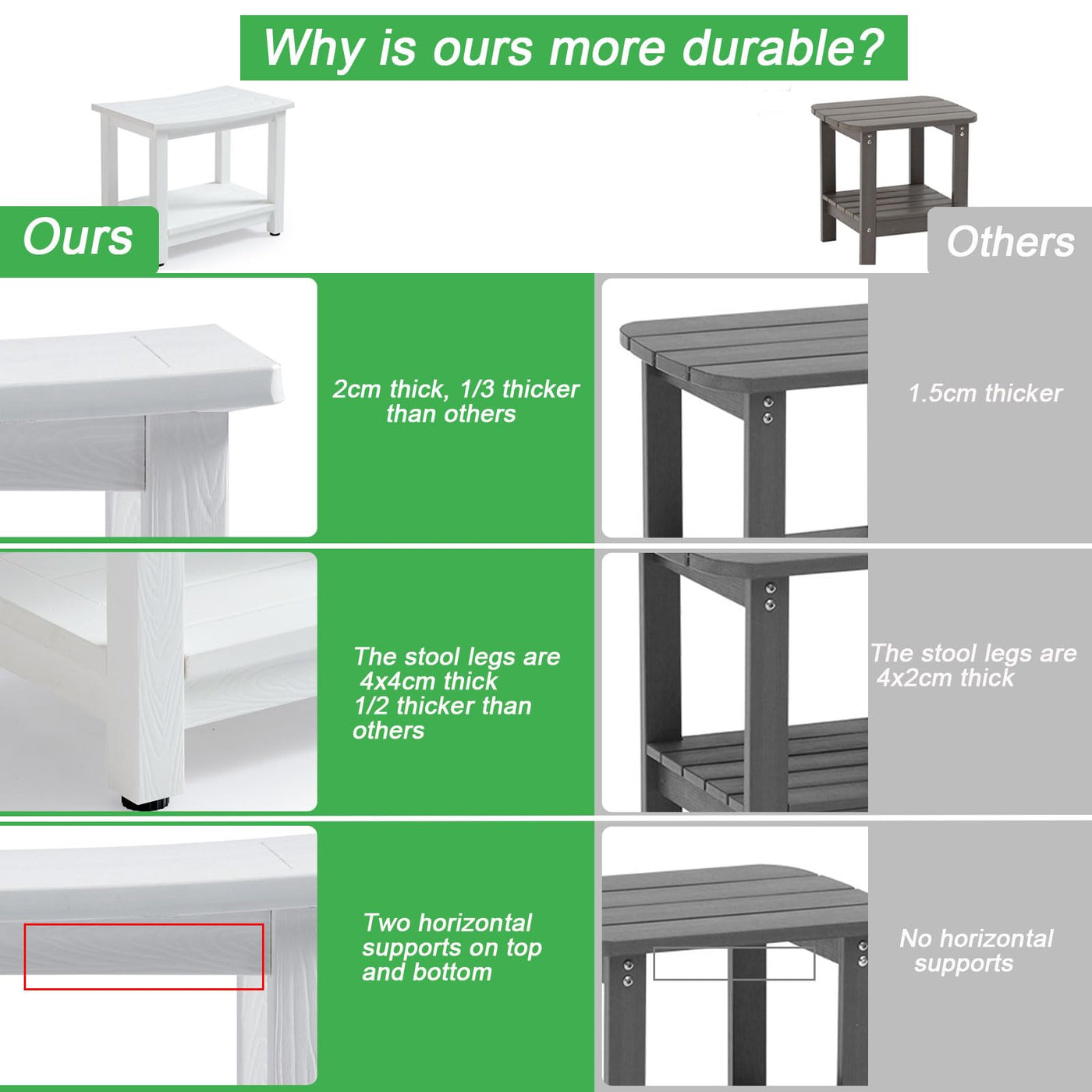 Why is ours more durable?

Ours

Others

2cm thick, 1/3 thicker than others

1.5cm thicker

The stool legs are 4x4cm thick 1/2 thicker than others

The stool legs are 4x2cm thick

Two horizontal supports on top and bottom

No horizontal supports