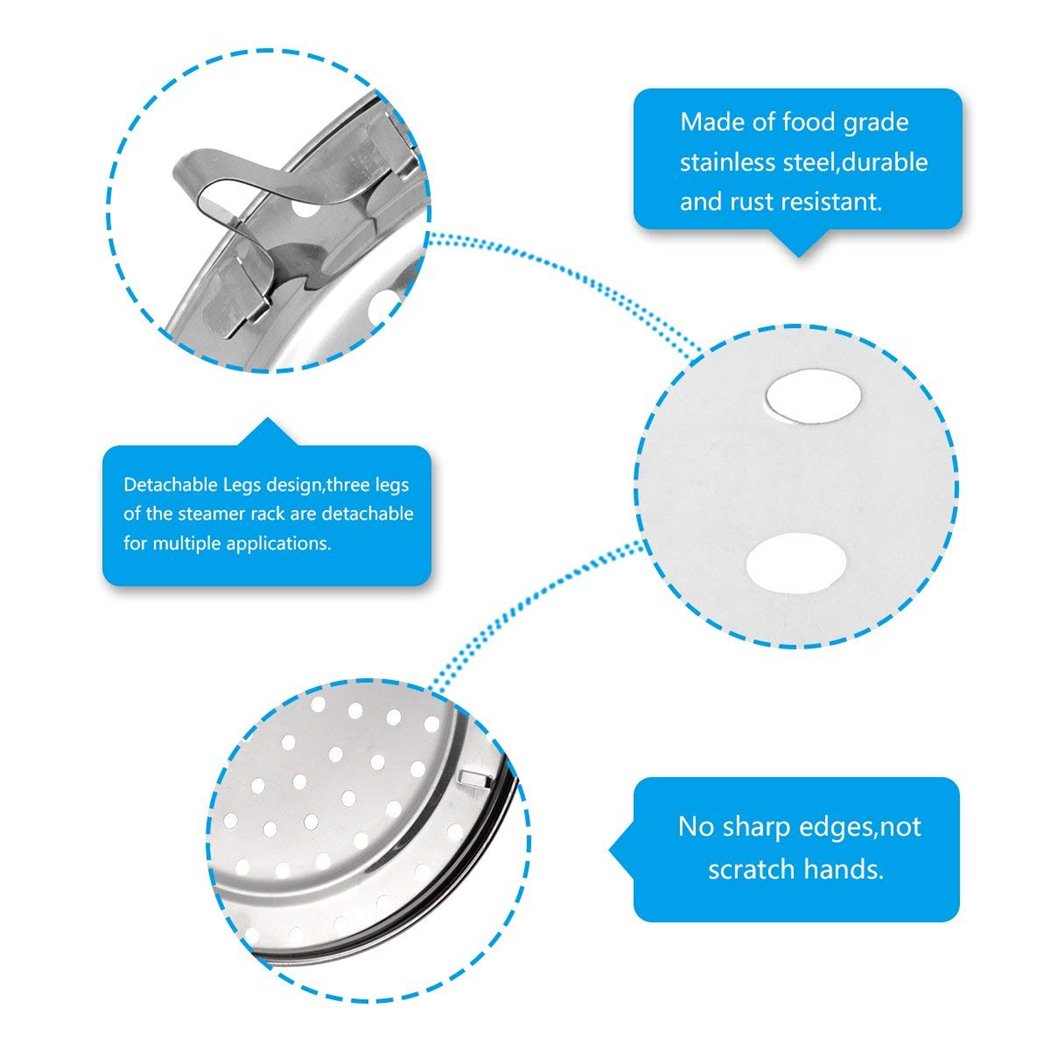 Made of food grade stainless steel,durable and rust resistant.

Detachable Legs design,three legs of the steamer rack are detachable for multiple applications.

No sharp edges,not scratch hands.