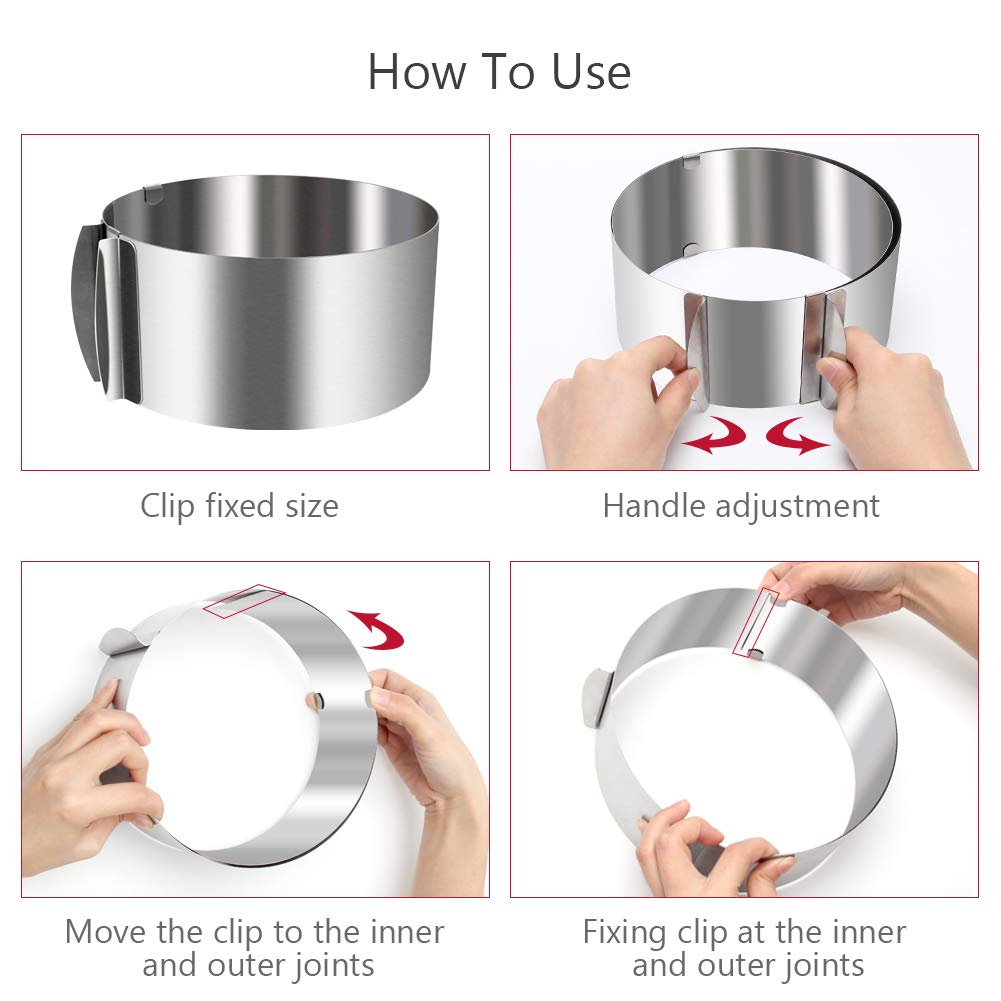 How To Use

Clip fixed size

Handle adjustment

Move the clip to the inner and outer joints

Fixing clip at the inner and outer joints