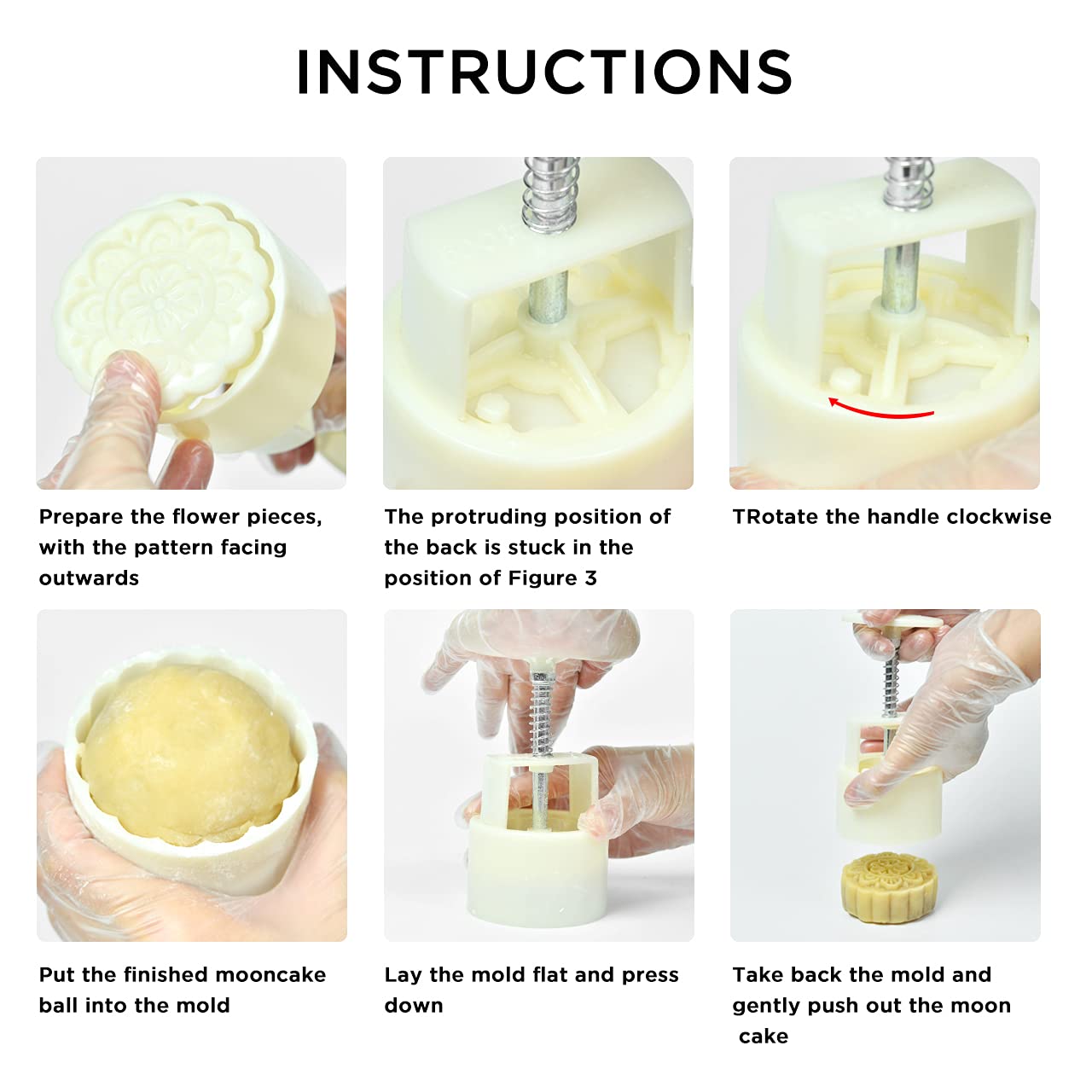 INSTRUCTIONS

Prepare the flower pieces, with the pattern facing outwards

The protruding position of the back is stuck in the position of Figure 3

TRotate the handle clockwise

Put the finished mooncake ball into the mold

Lay the mold flat and press down

Take back the mold and gently push out the moon cake