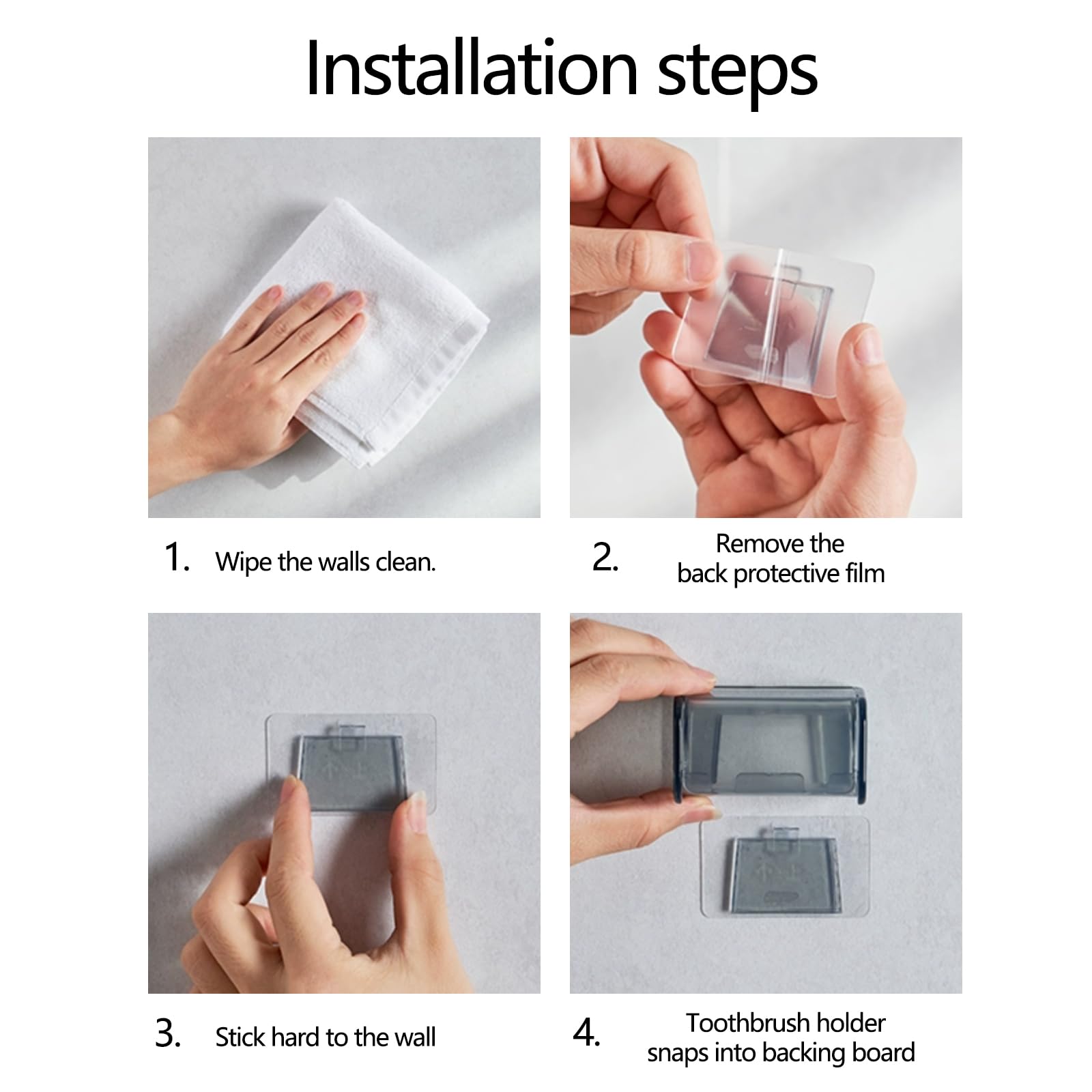 Installation steps

1. Wipe the walls clean.

2. Remove the back protective film

3. Stick hard to the wall

4. Toothbrush holder snaps into backing board