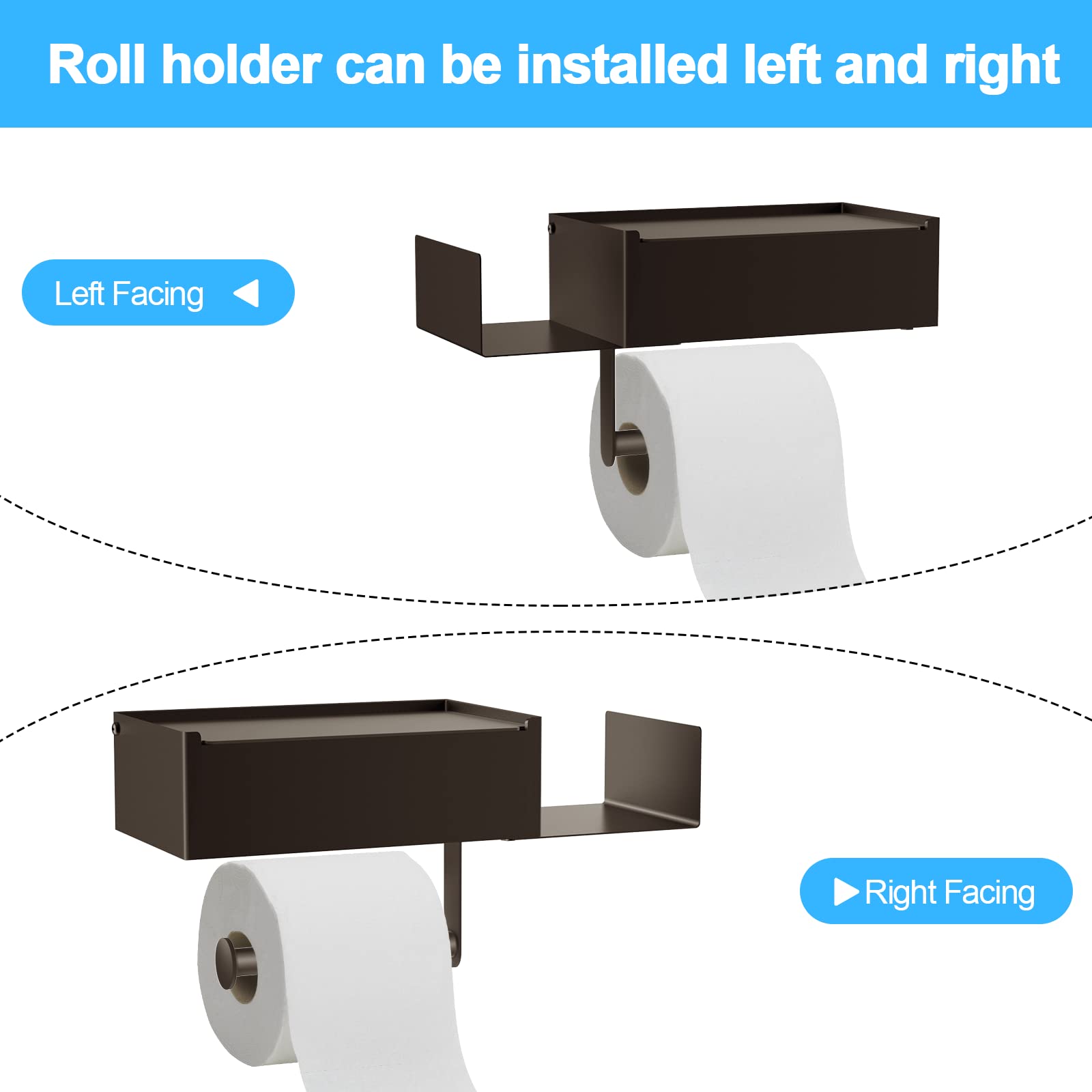 Roll holder can be installed left and right

Left Facing

Right Facing