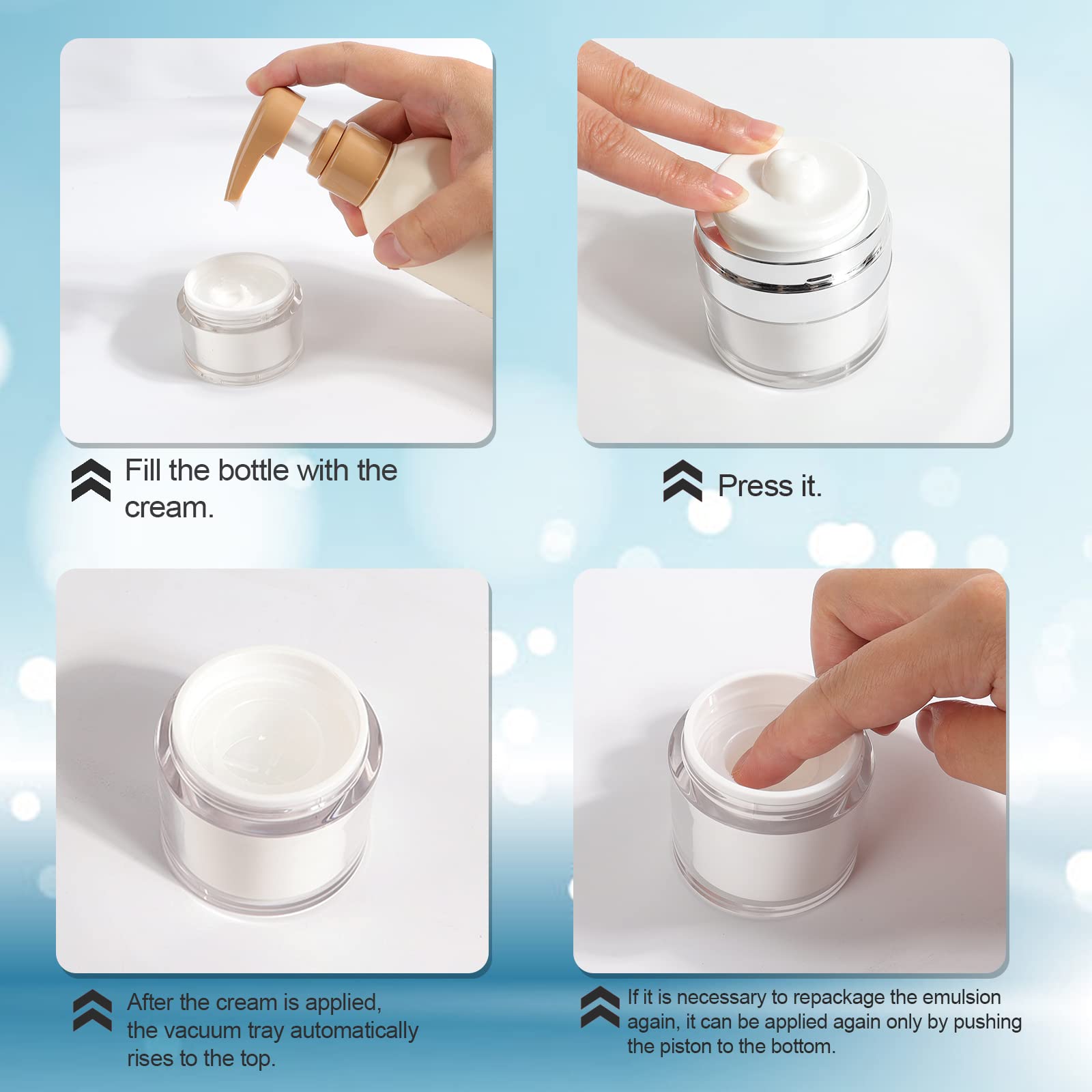 Fill the bottle with the cream.

Press it.

After the cream is applied, the vacuum tray automatically rises to the top.

If it is necessary to repackage the emulsion again, it can be applied again only by pushing the piston to the bottom.