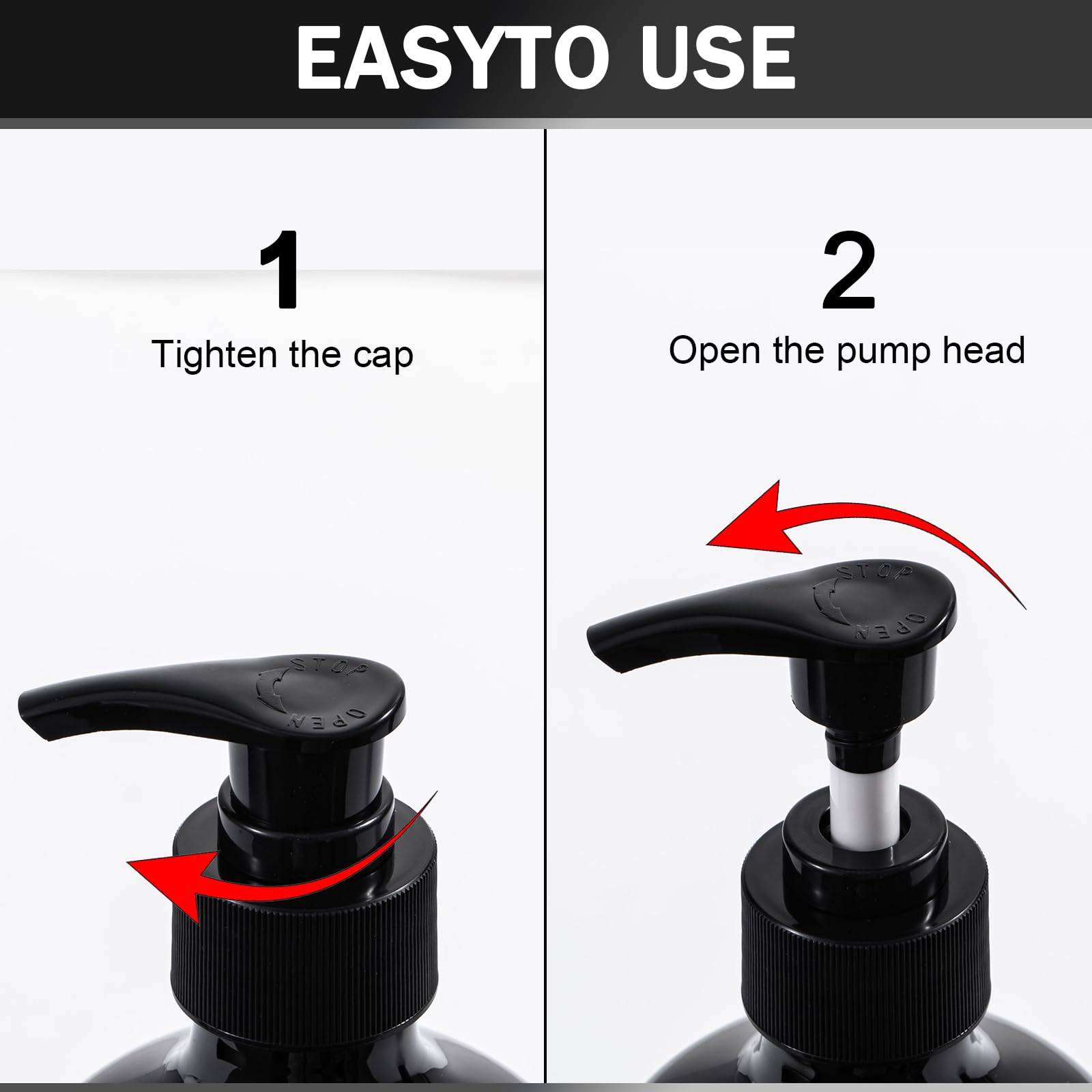 EASYTO USE

1

Tighten the cap

STOP

OPEN

2

Open the pump head

STOP

OPEN