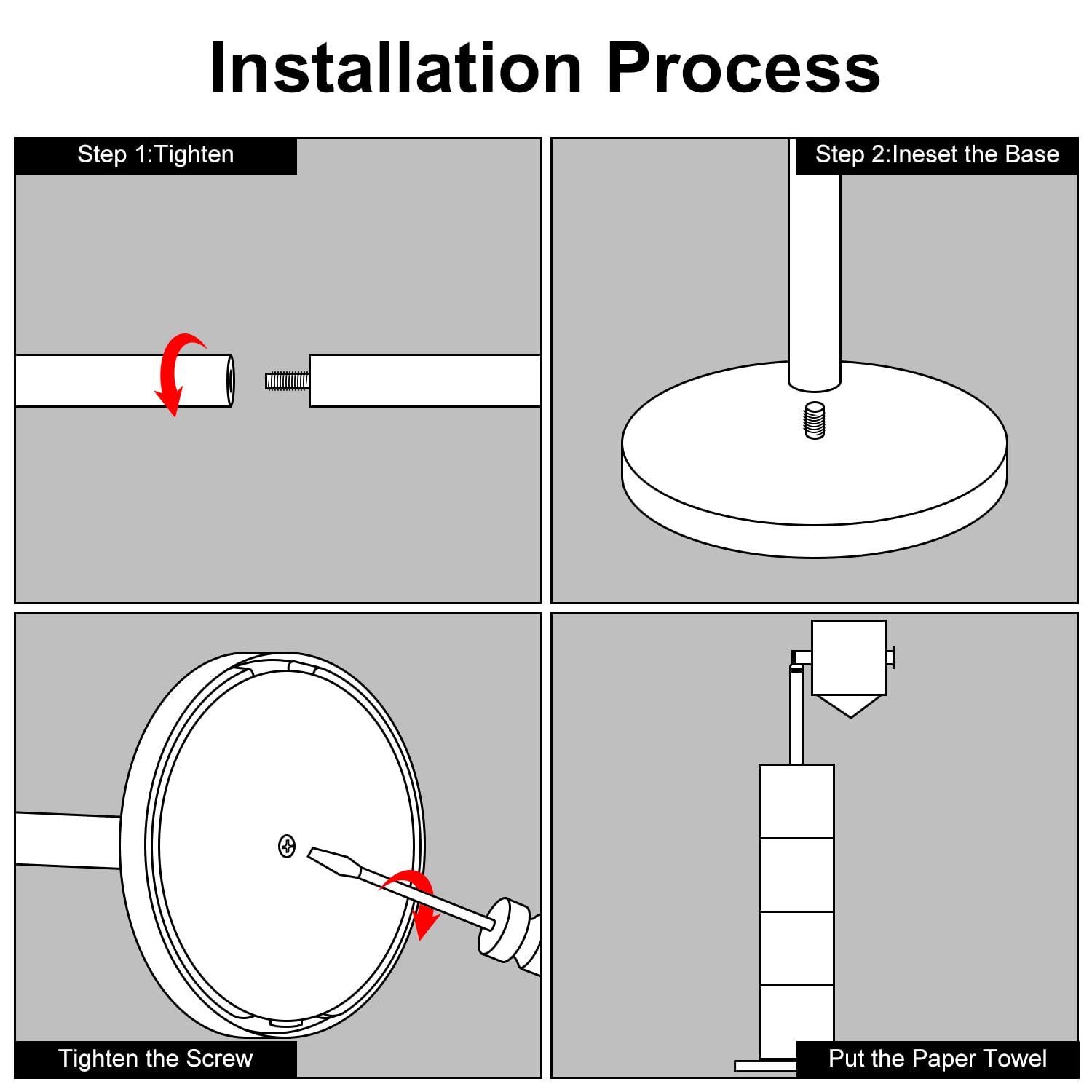 Installation Process

Step 1:Tighten

Step 2:Ineset the Base

Tighten the Screw

Put the Paper Towel