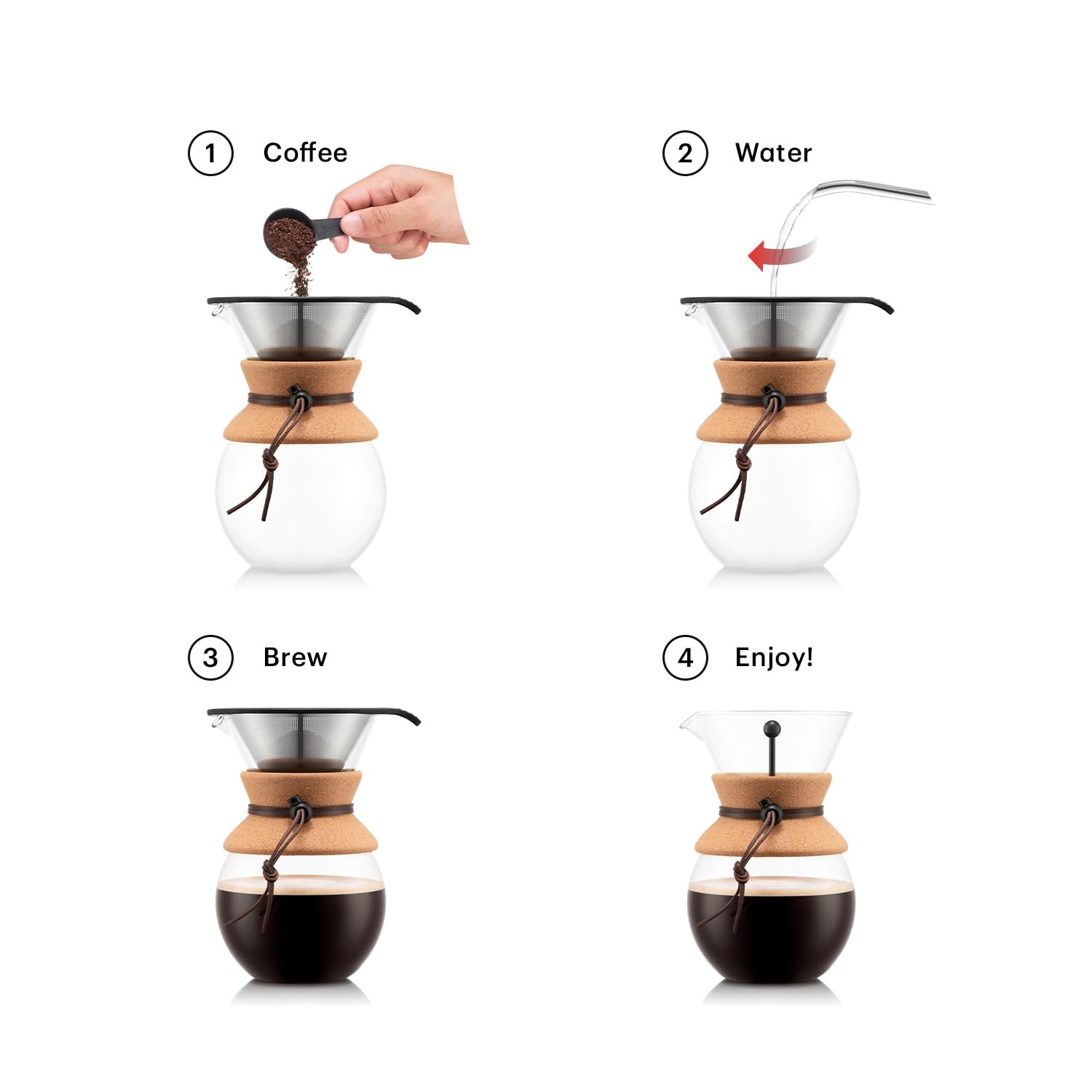 1 Coffee

2 Water

3 Brew

4 Enjoy!