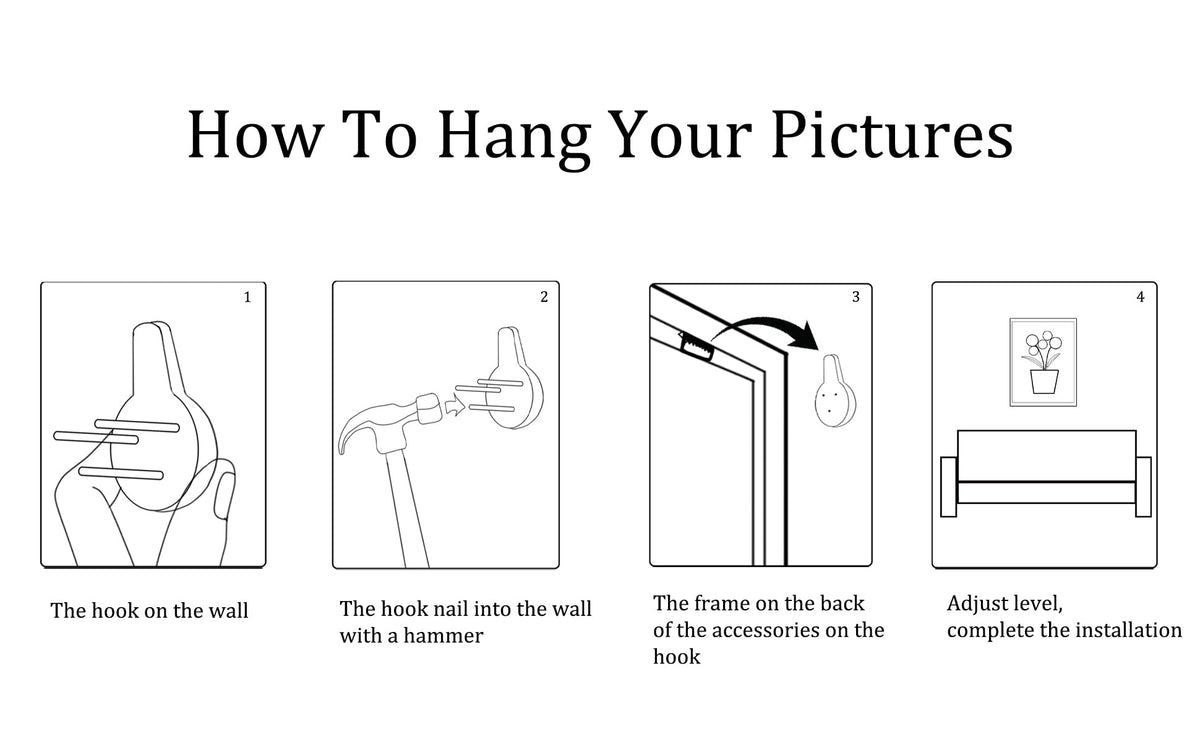 How To Hang Your Pictures

1

The hook on the wall

2

The hook nail into the wall with a hammer

3

The frame on the back of the accessories on the hook

4

Adjust level, complete the installation