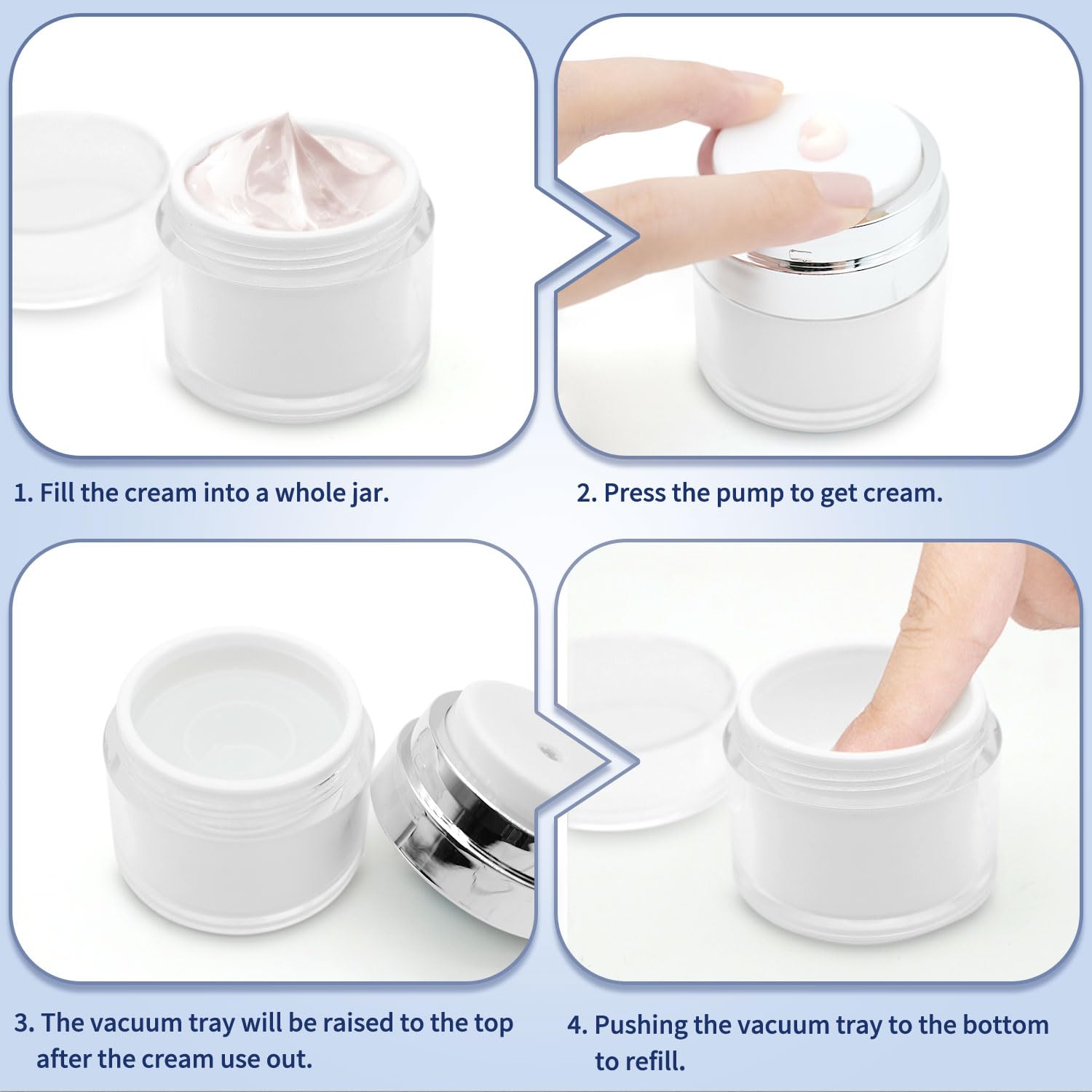 1. Fill the cream into a whole jar.

2. Press the pump to get cream.

3. The vacuum tray will be raised to the top after the cream use out.

4. Pushing the vacuum tray to the bottom to refill.