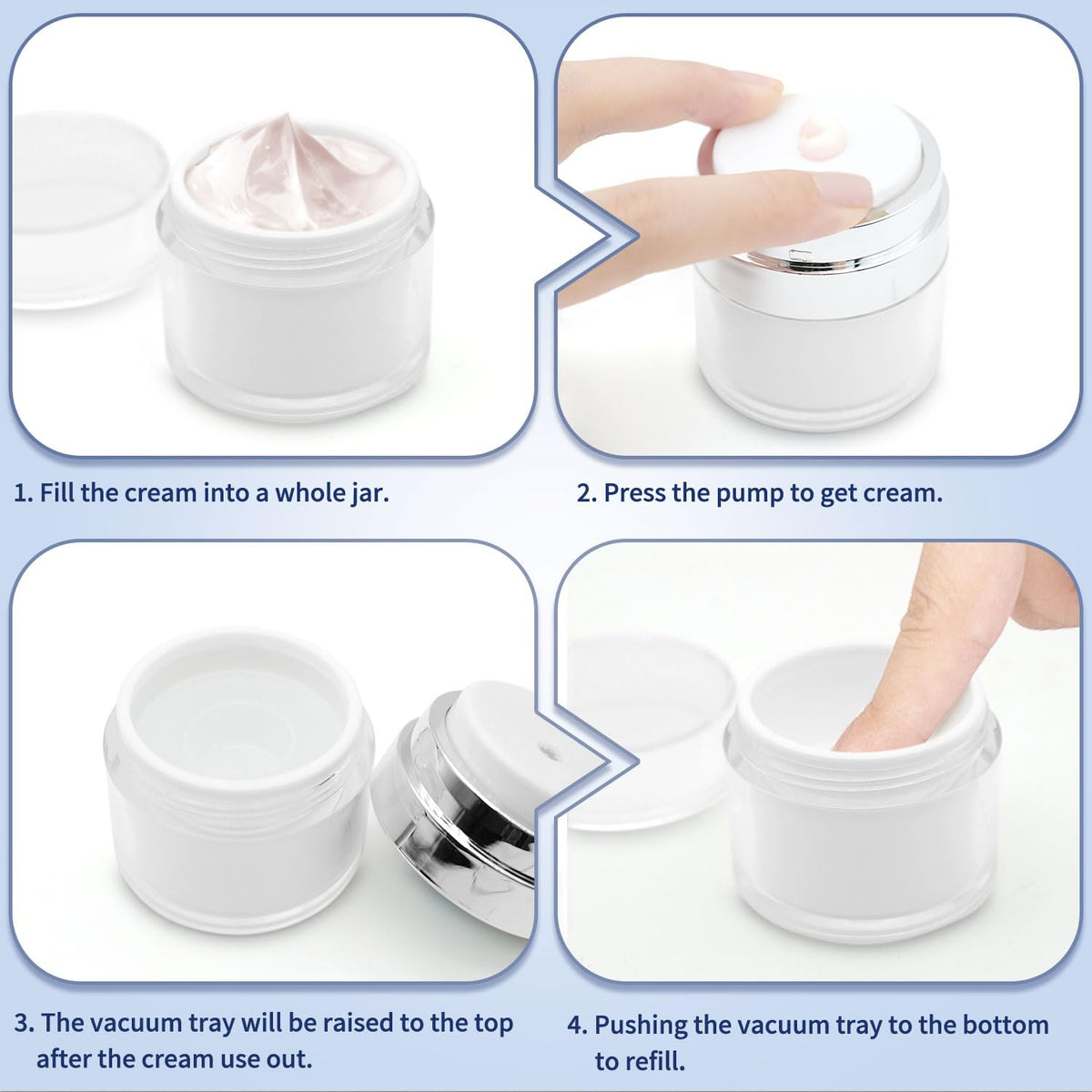 1. Fill the cream into a whole jar.

2. Press the pump to get cream.

3. The vacuum tray will be raised to the top after the cream use out.

4. Pushing the vacuum tray to the bottom to refill.