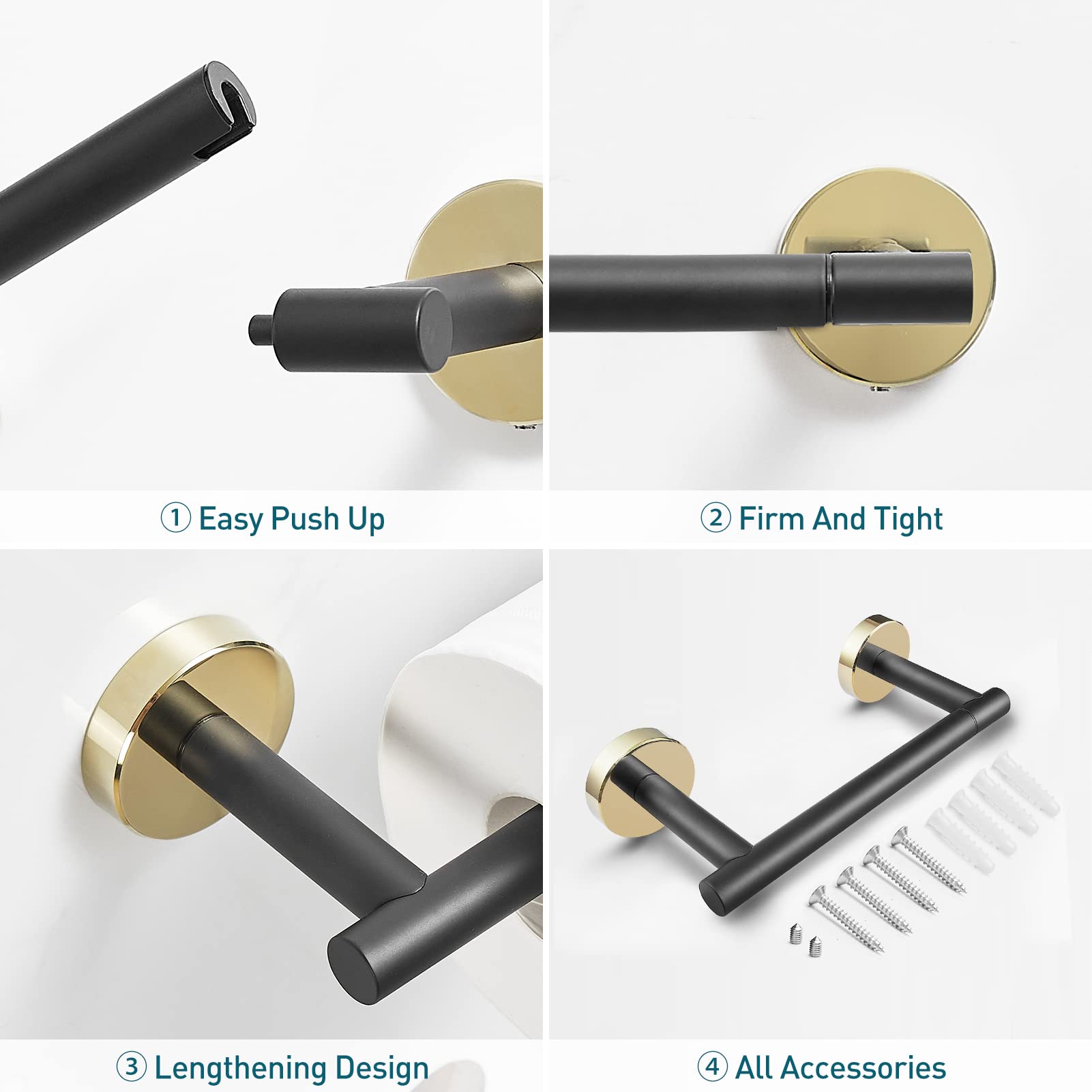 ① Easy Push Up

② Firm And Tight

③ Lengthening Design

④ All Accessories