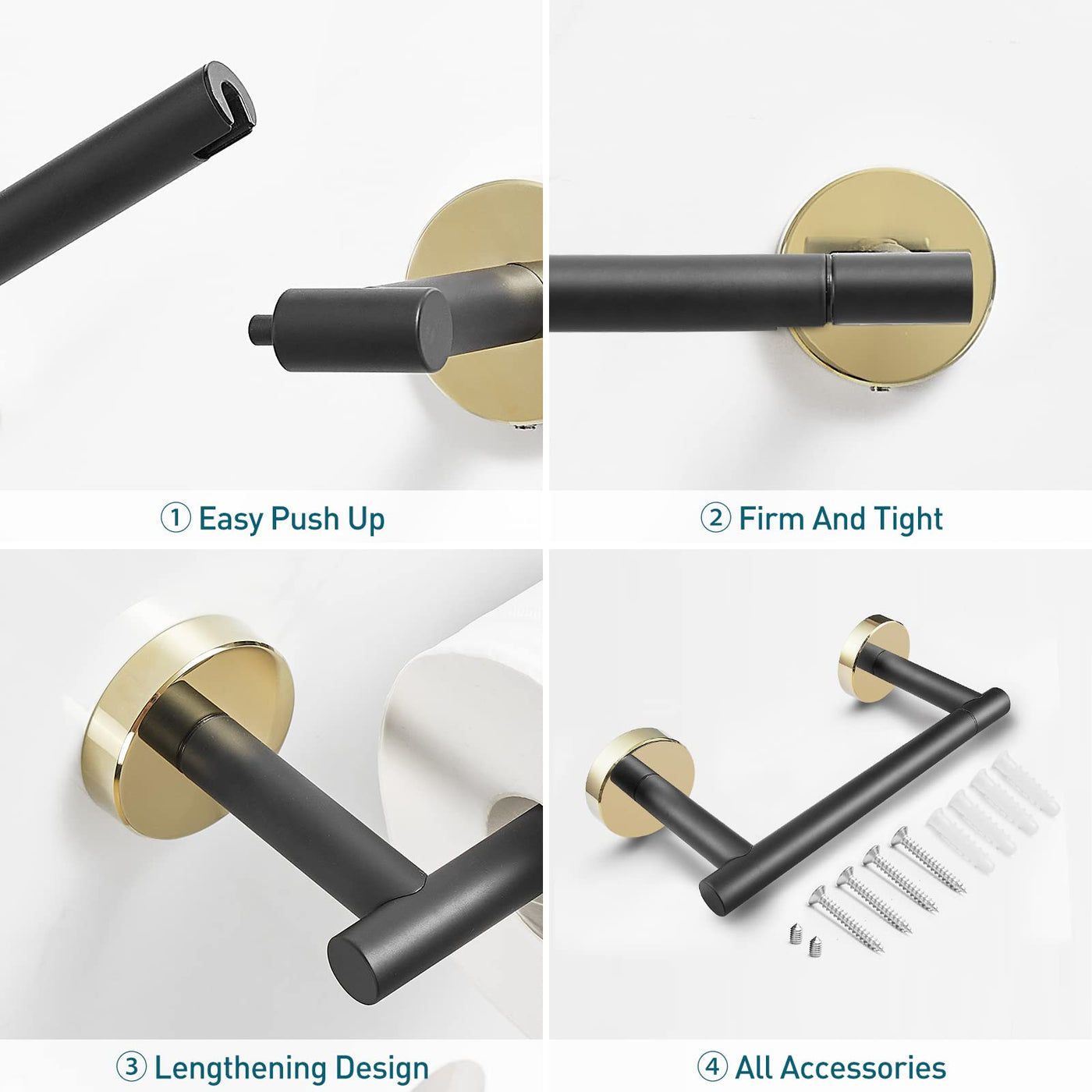 ① Easy Push Up

② Firm And Tight

③ Lengthening Design

④ All Accessories