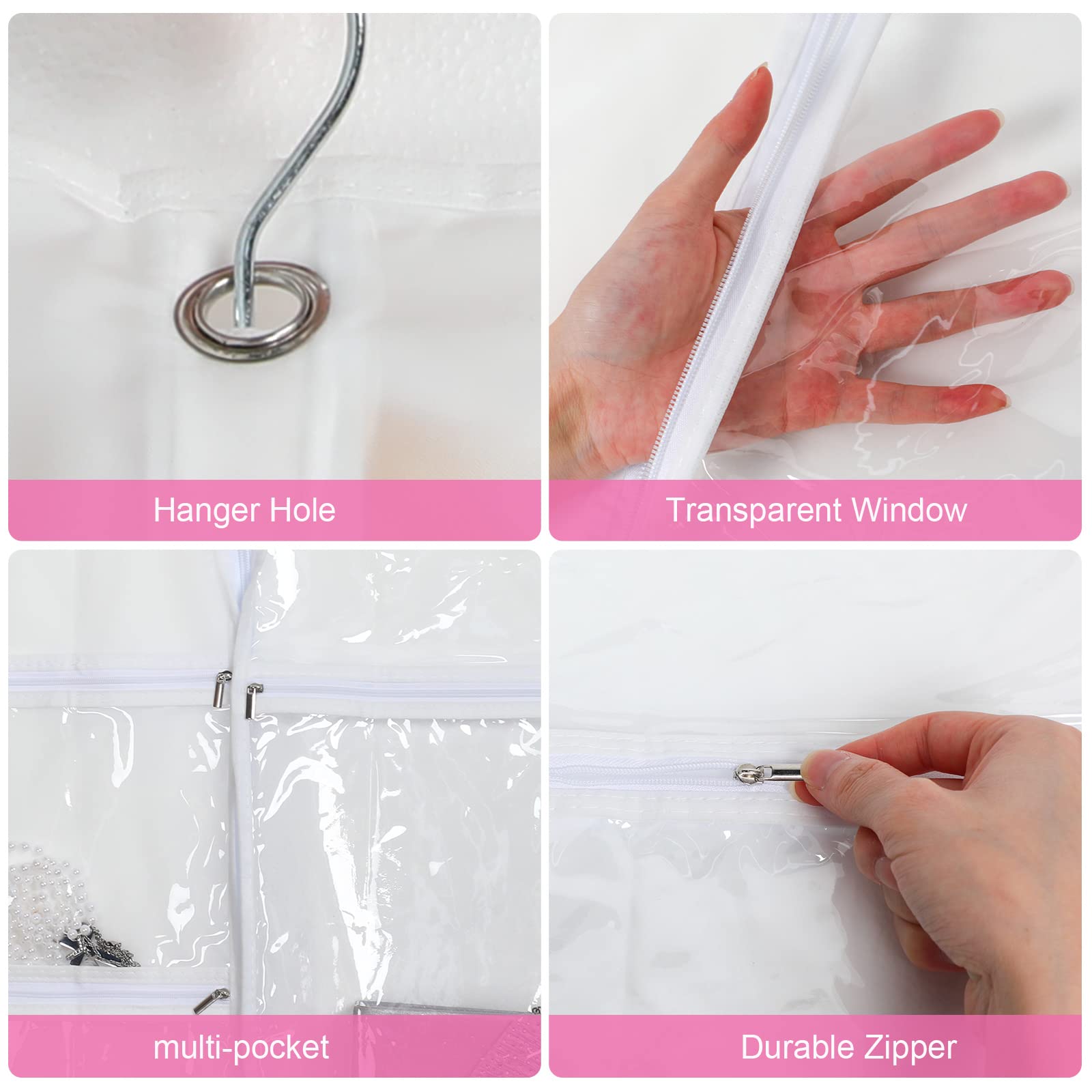 Hanger Hole

Transparent Window

multi-pocket

Durable Zipper