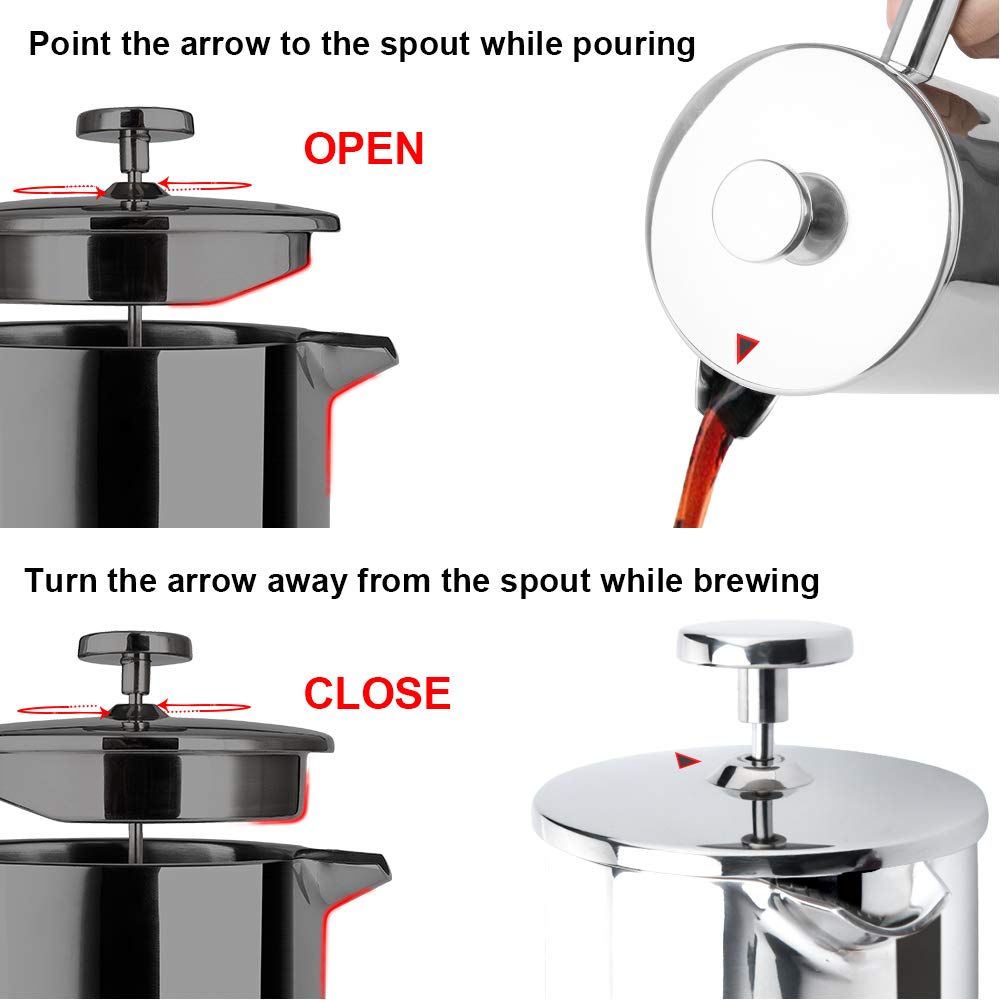 Point the arrow to the spout while pouring

OPEN

Turn the arrow away from the spout while brewing

CLOSE