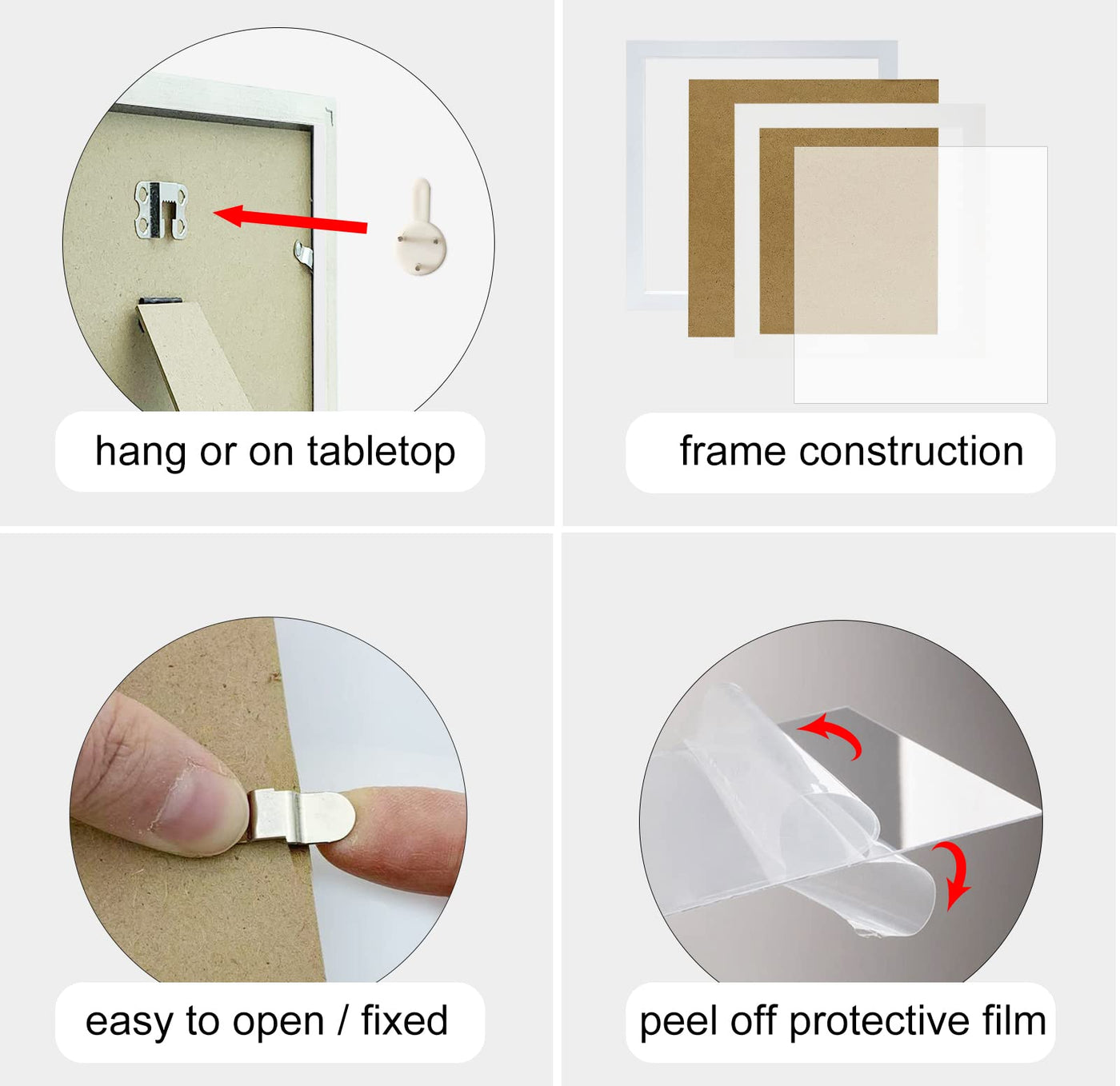 hang or on tabletop

frame construction

easy to open / fixed

peel off protective film