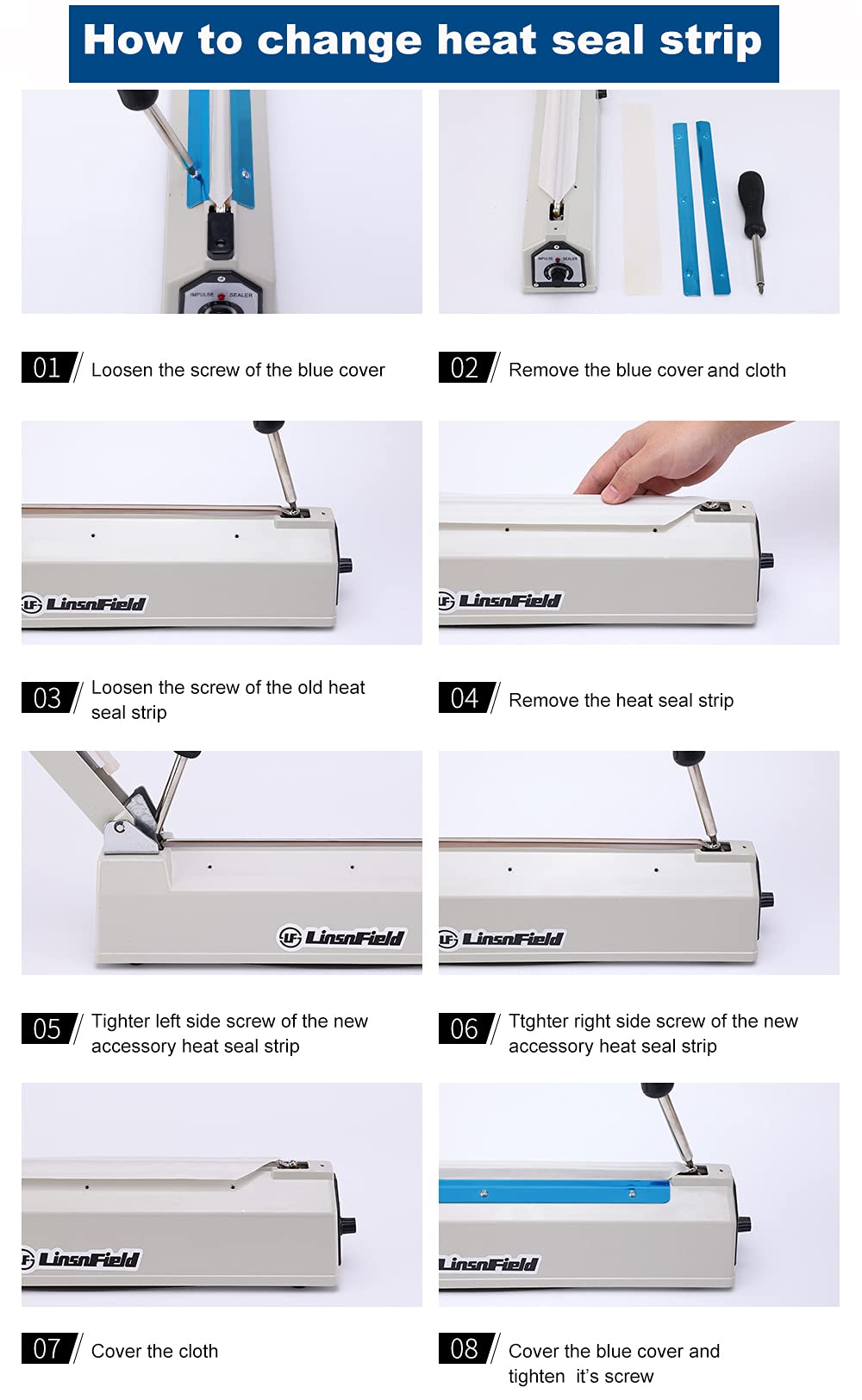 How to change heat seal strip

IMPULSE SEALER

IMPULSE SEALER

01 Loosen the screw of the blue cover

02 Remove the blue cover and cloth

LinsnField

LinsnField

03 Loosen the screw of the old heat seal strip

04 Remove the heat seal strip

LinsnField

LinsnField

05 Tighter left side screw of the new accessory heat seal strip

06 Ttghter right side screw of the new accessory heat seal strip

LinsnField

LinsnField

07 Cover the cloth

08 Cover the blue cover and tighten it's screw