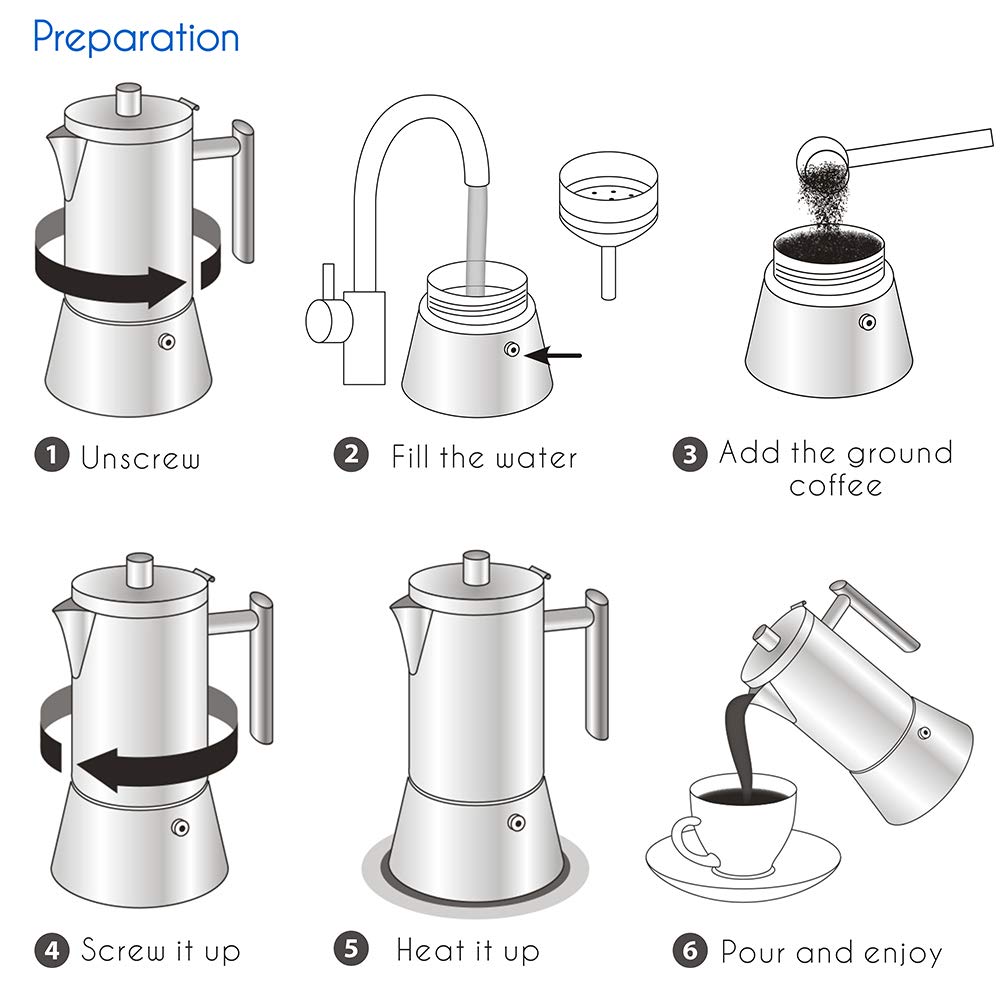 Preparation

1 Unscrew

2 Fill the water

3 Add the ground coffee

4 Screw it up

5 Heat it up

6 Pour and enjoy