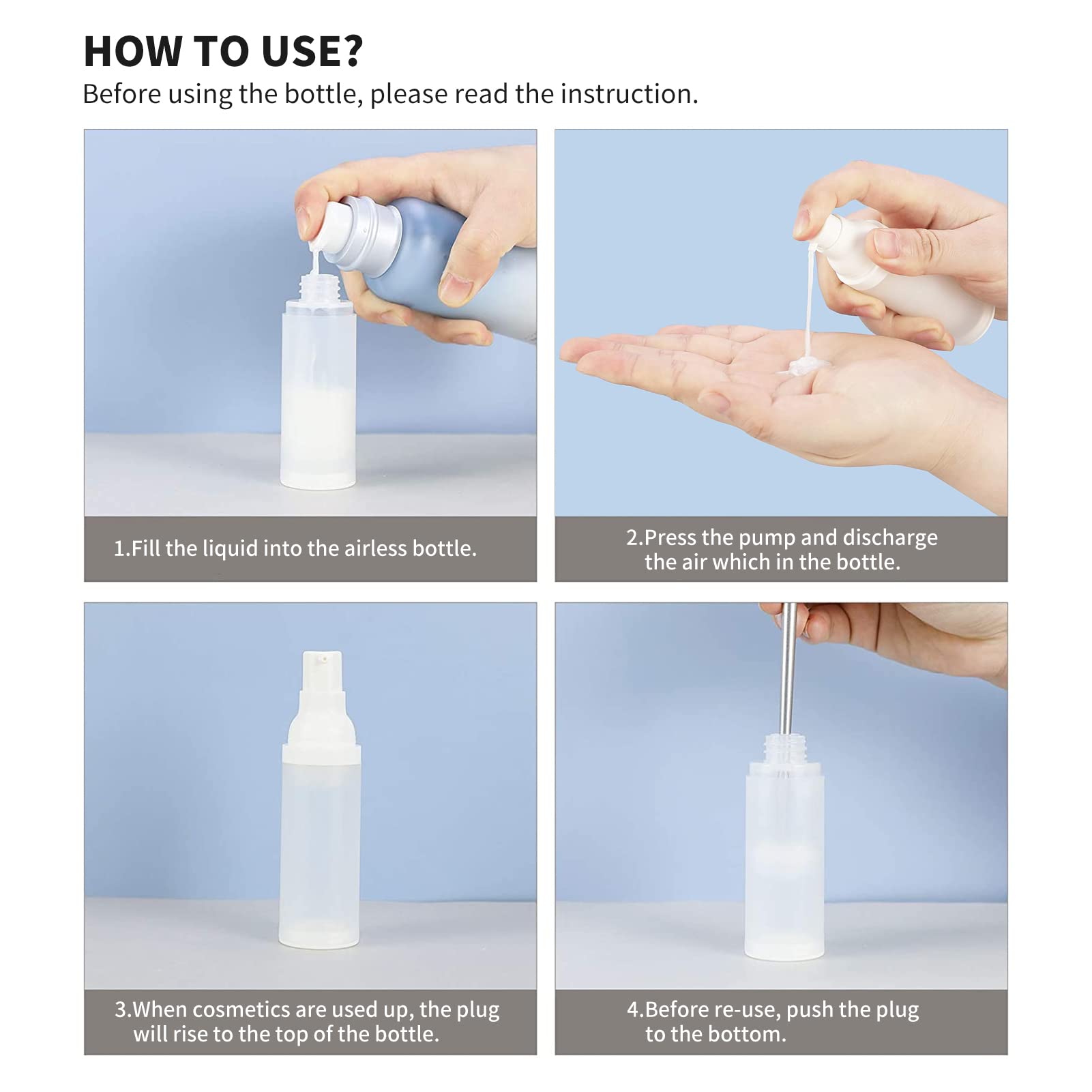 HOW TO USE?
Before using the bottle, please read the instruction.

1.Fill the liquid into the airless bottle.

2.Press the pump and discharge the air which in the bottle.

3.When cosmetics are used up, the plug will rise to the top of the bottle.

4.Before re-use, push the plug to the bottom.