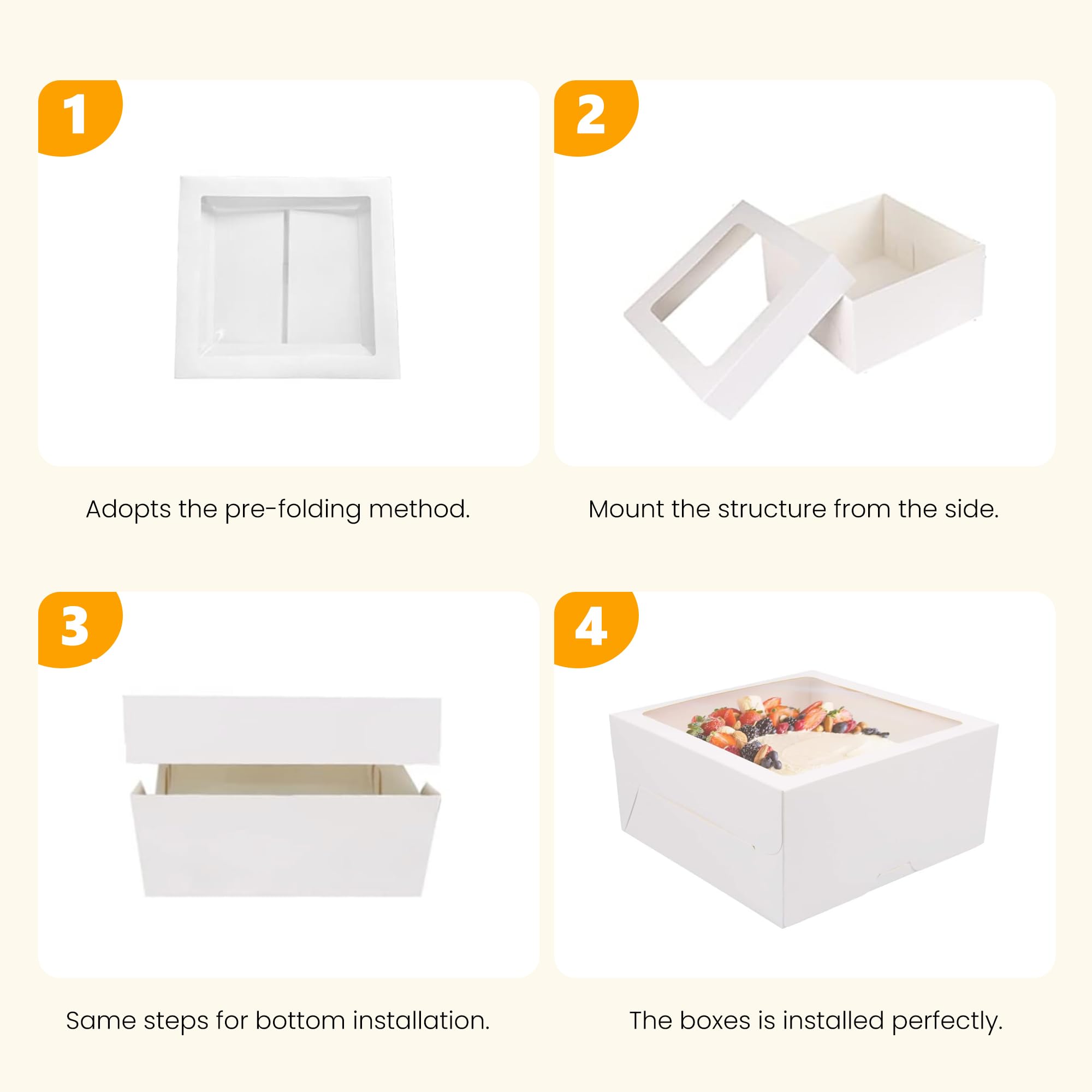 1

Adopts the pre-folding method.

2

Mount the structure from the side.

3

Same steps for bottom installation.

4

The boxes is installed perfectly.