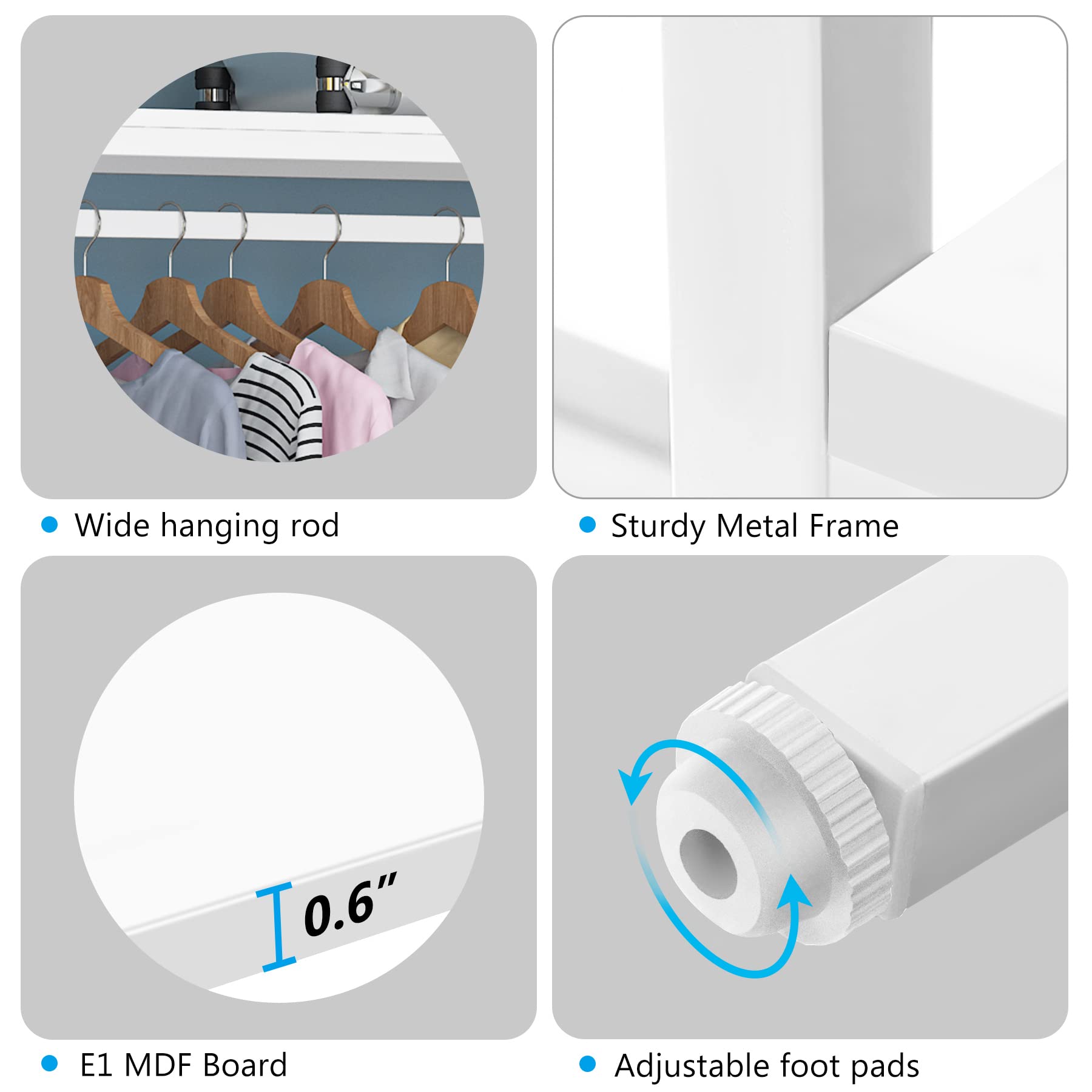 Wide hanging rod

Sturdy Metal Frame

0.6"

E1 MDF Board

Adjustable foot pads