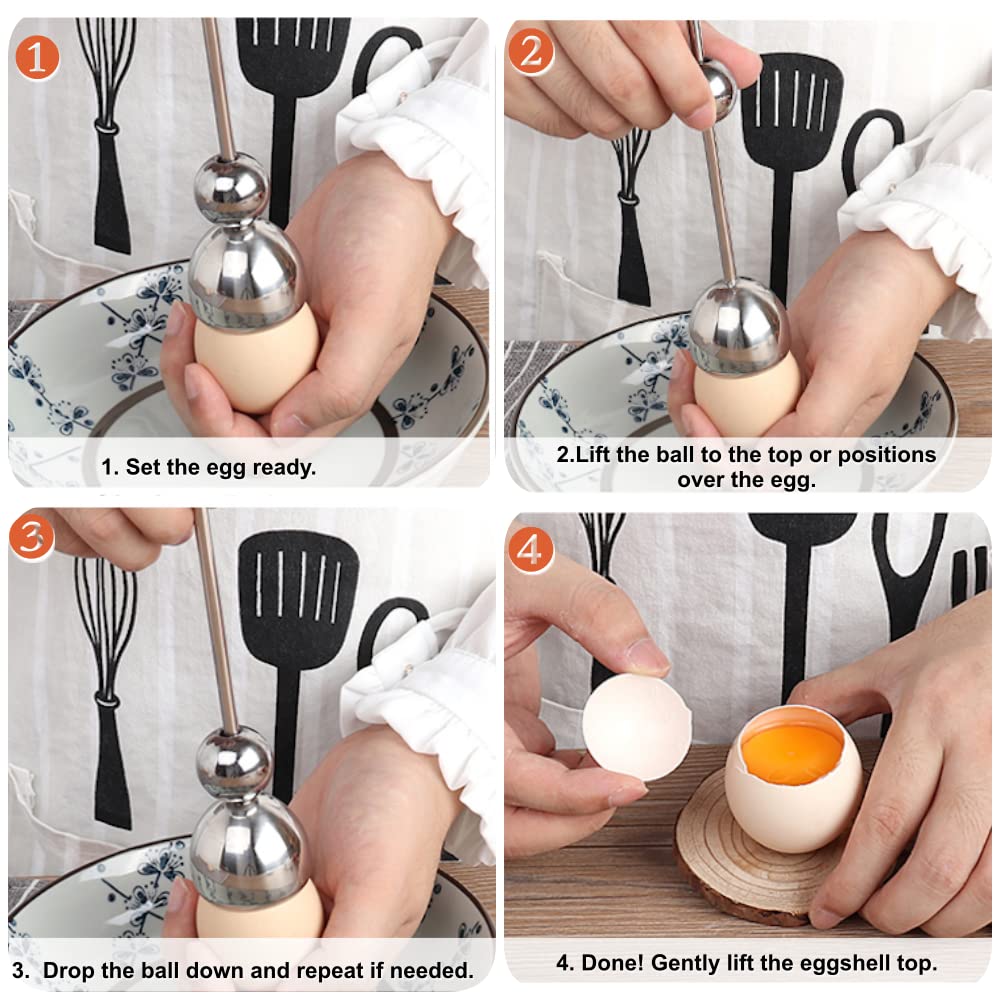 1

1. Set the egg ready.

2

2.Lift the ball to the top or positions over the egg.

3

3. Drop the ball down and repeat if needed.

4

4. Done! Gently lift the eggshell top.