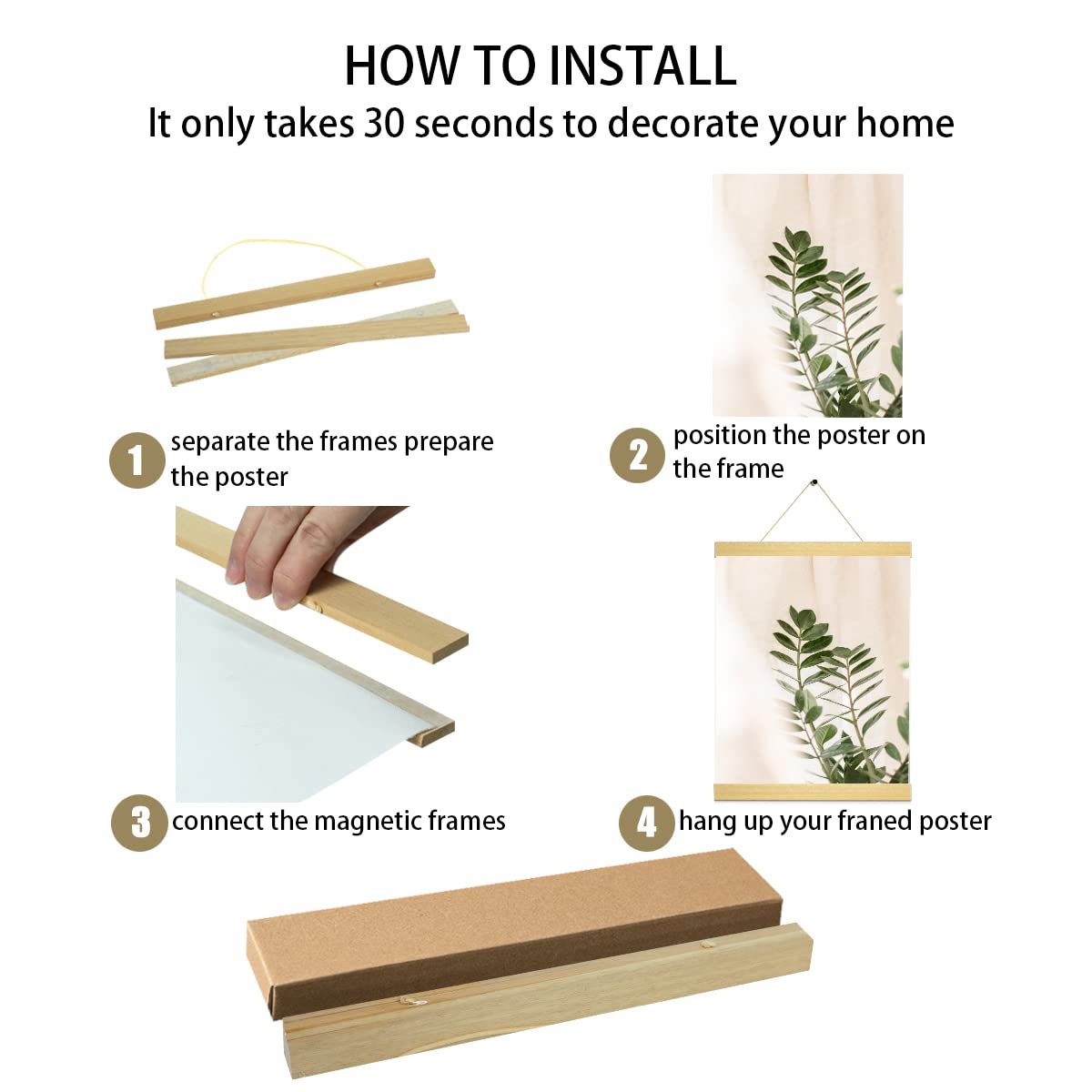 HOW TO INSTALL
It only takes 30 seconds to decorate your home

1 separate the frames prepare the poster

2 position the poster on the frame

3 connect the magnetic frames

4 hang up your franed poster