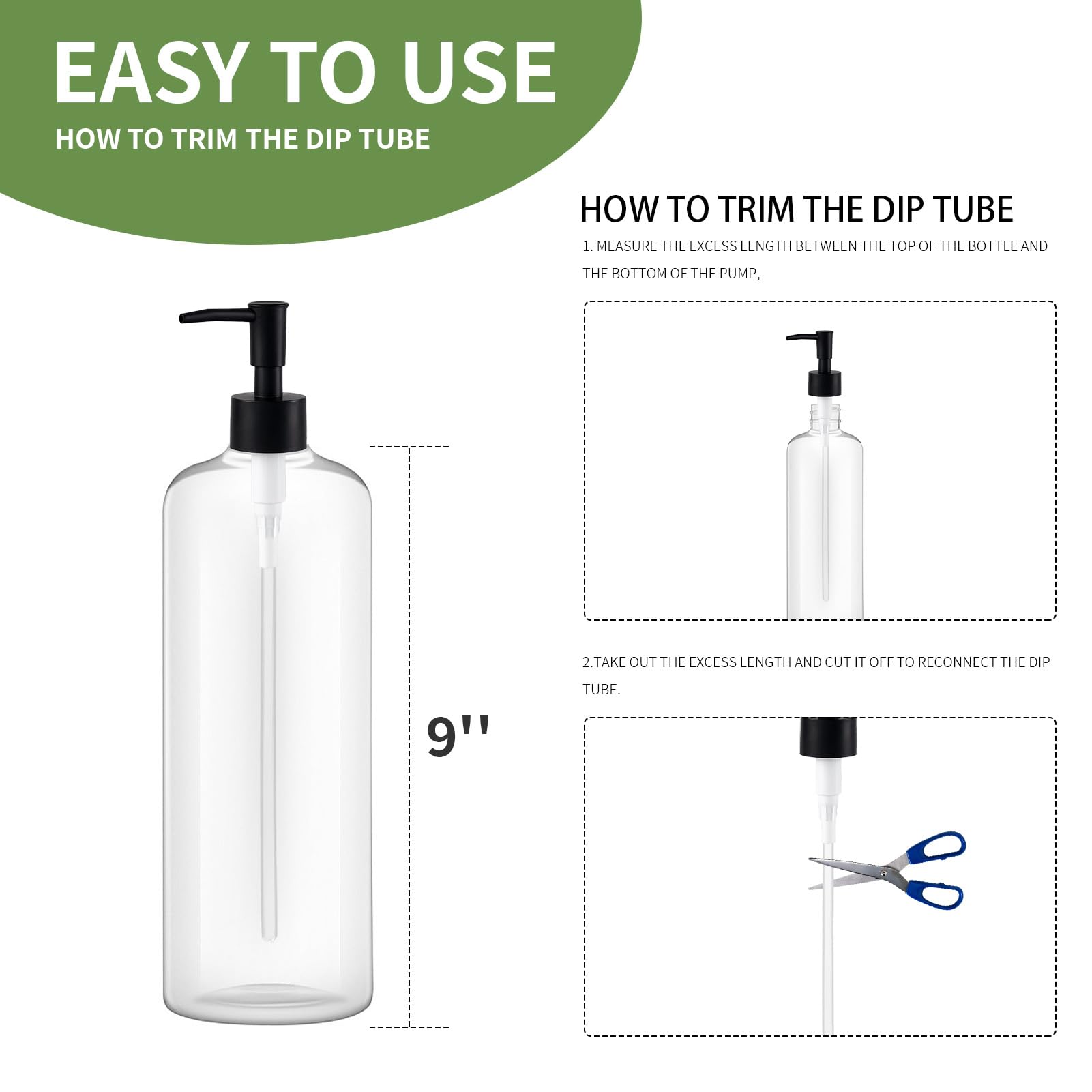 EASY TO USE

HOW TO TRIM THE DIP TUBE

9''

HOW TO TRIM THE DIP TUBE

1. MEASURE THE EXCESS LENGTH BETWEEN THE TOP OF THE BOTTLE AND THE BOTTOM OF THE PUMP,

2.TAKE OUT THE EXCESS LENGTH AND CUT IT OFF TO RECONNECT THE DIP TUBE.