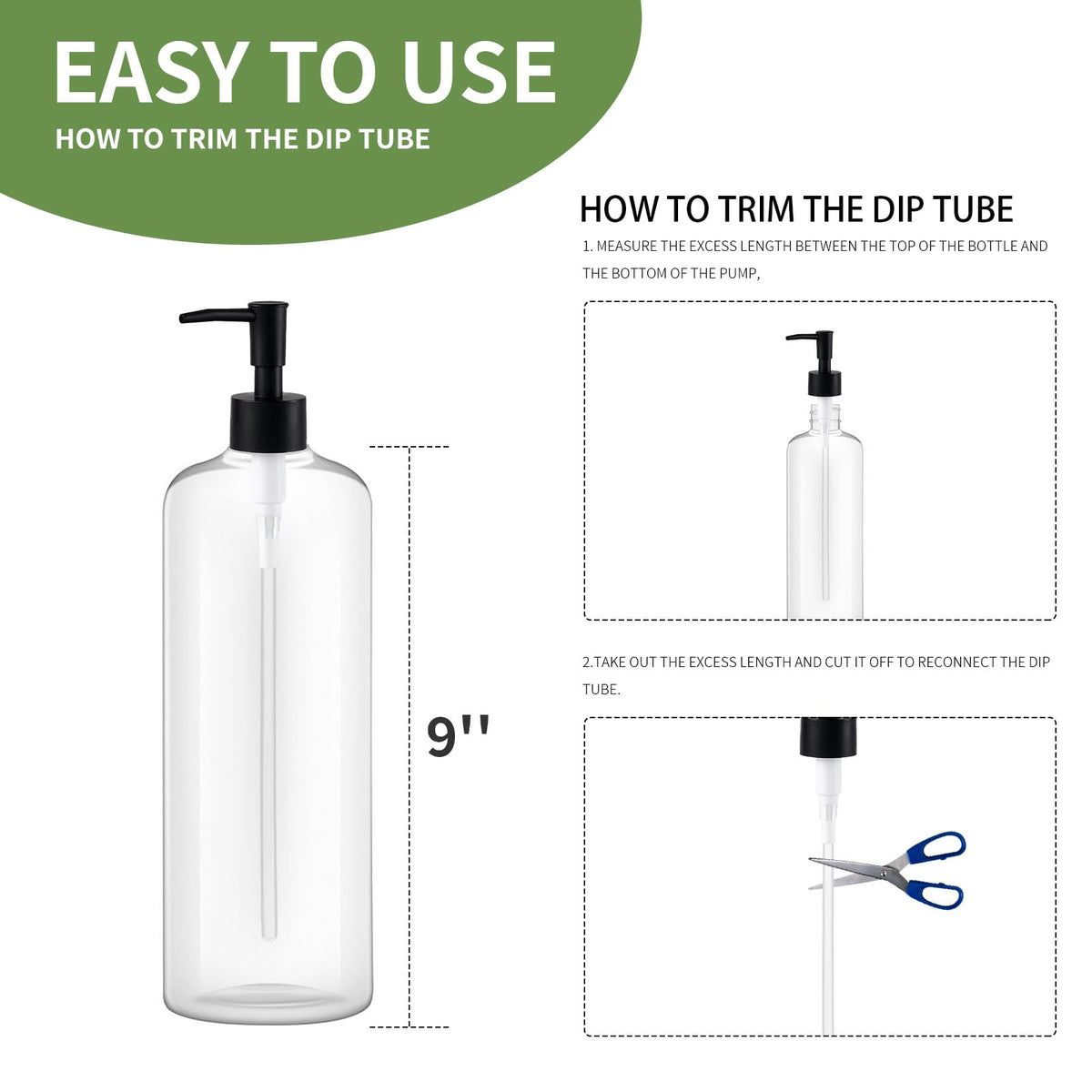 EASY TO USE
HOW TO TRIM THE DIP TUBE

9''

HOW TO TRIM THE DIP TUBE

1. MEASURE THE EXCESS LENGTH BETWEEN THE TOP OF THE BOTTLE AND THE BOTTOM OF THE PUMP,

2.TAKE OUT THE EXCESS LENGTH AND CUT IT OFF TO RECONNECT THE DIP TUBE.