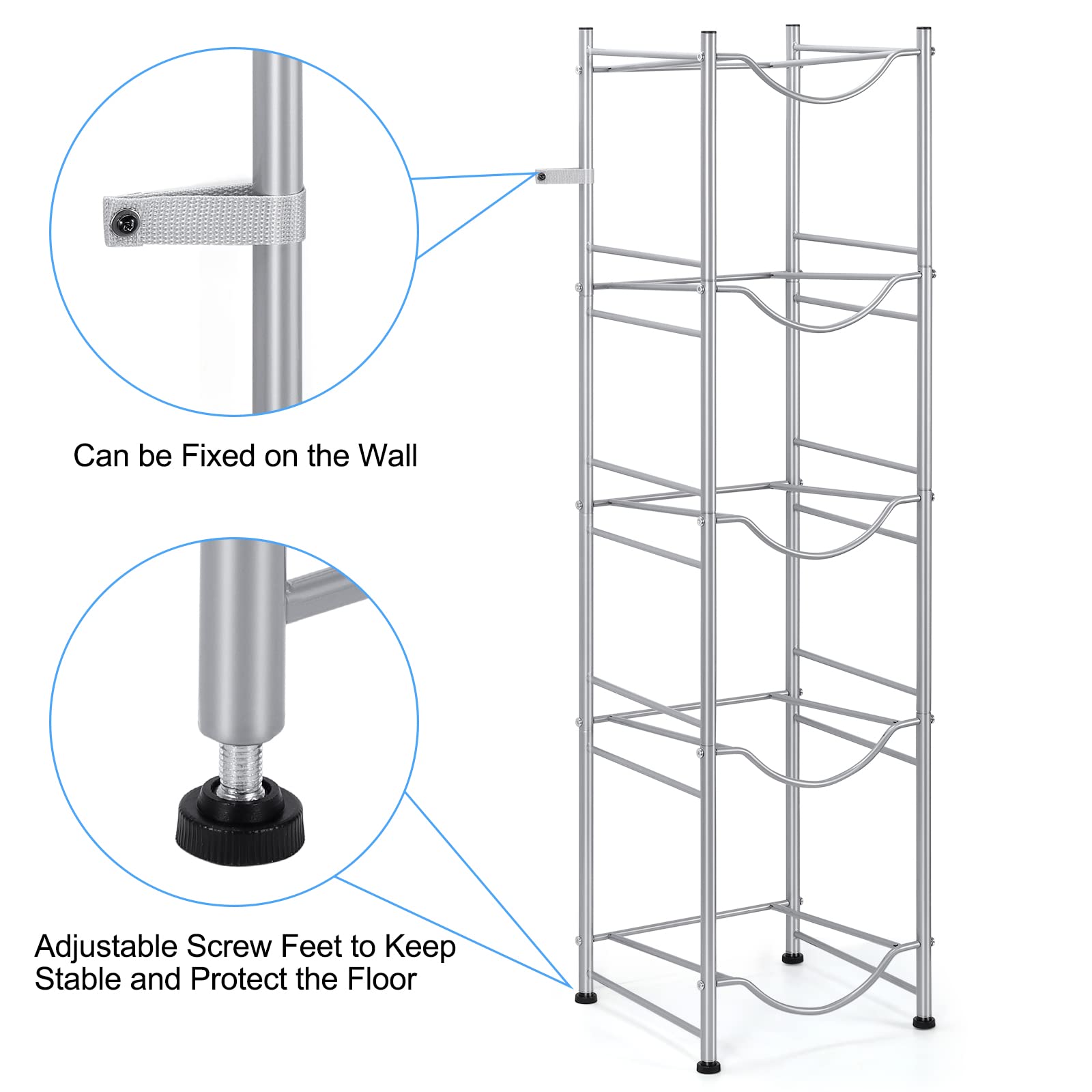 Can be Fixed on the Wall

Adjustable Screw Feet to Keep Stable and Protect the Floor