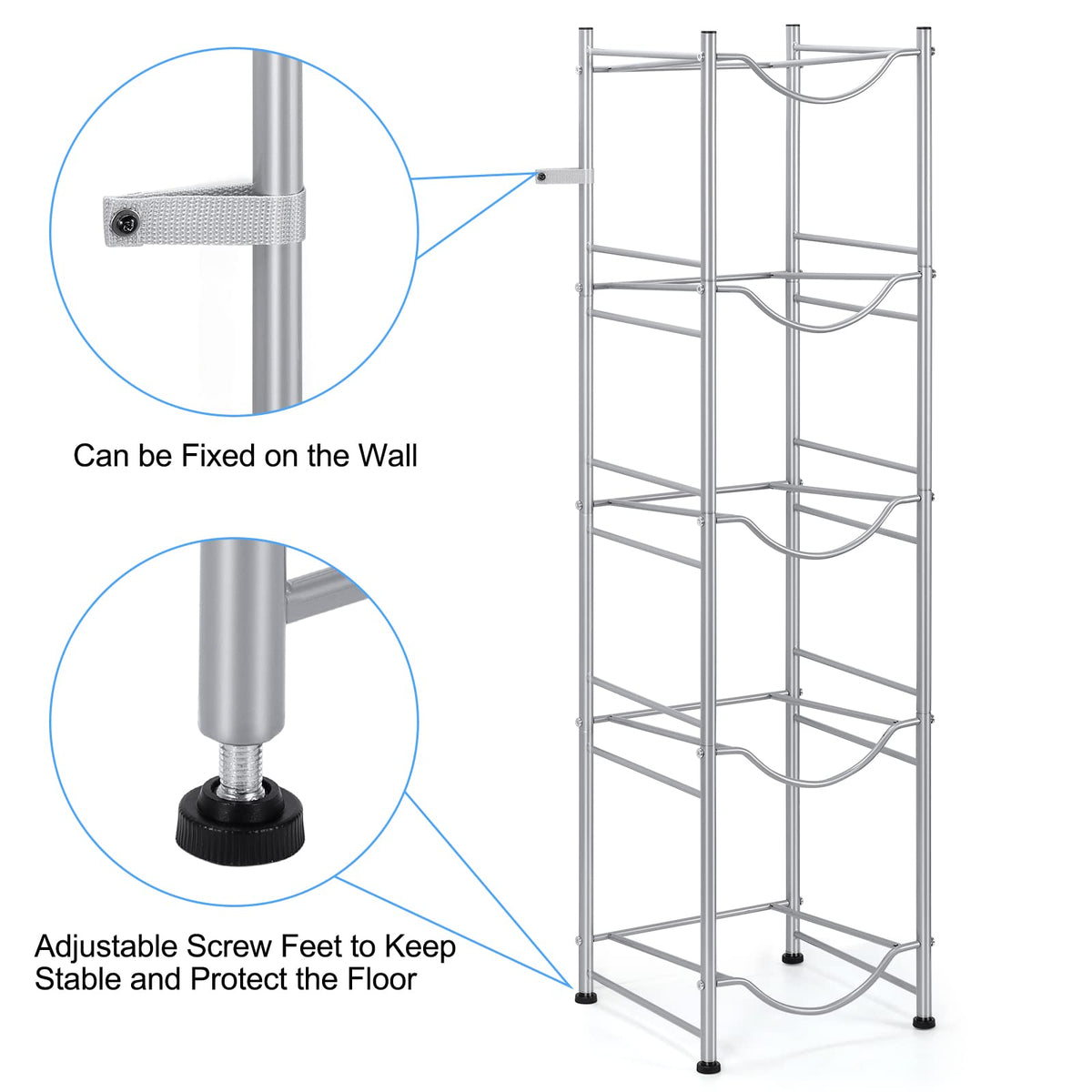 Can be Fixed on the Wall

Adjustable Screw Feet to Keep Stable and Protect the Floor