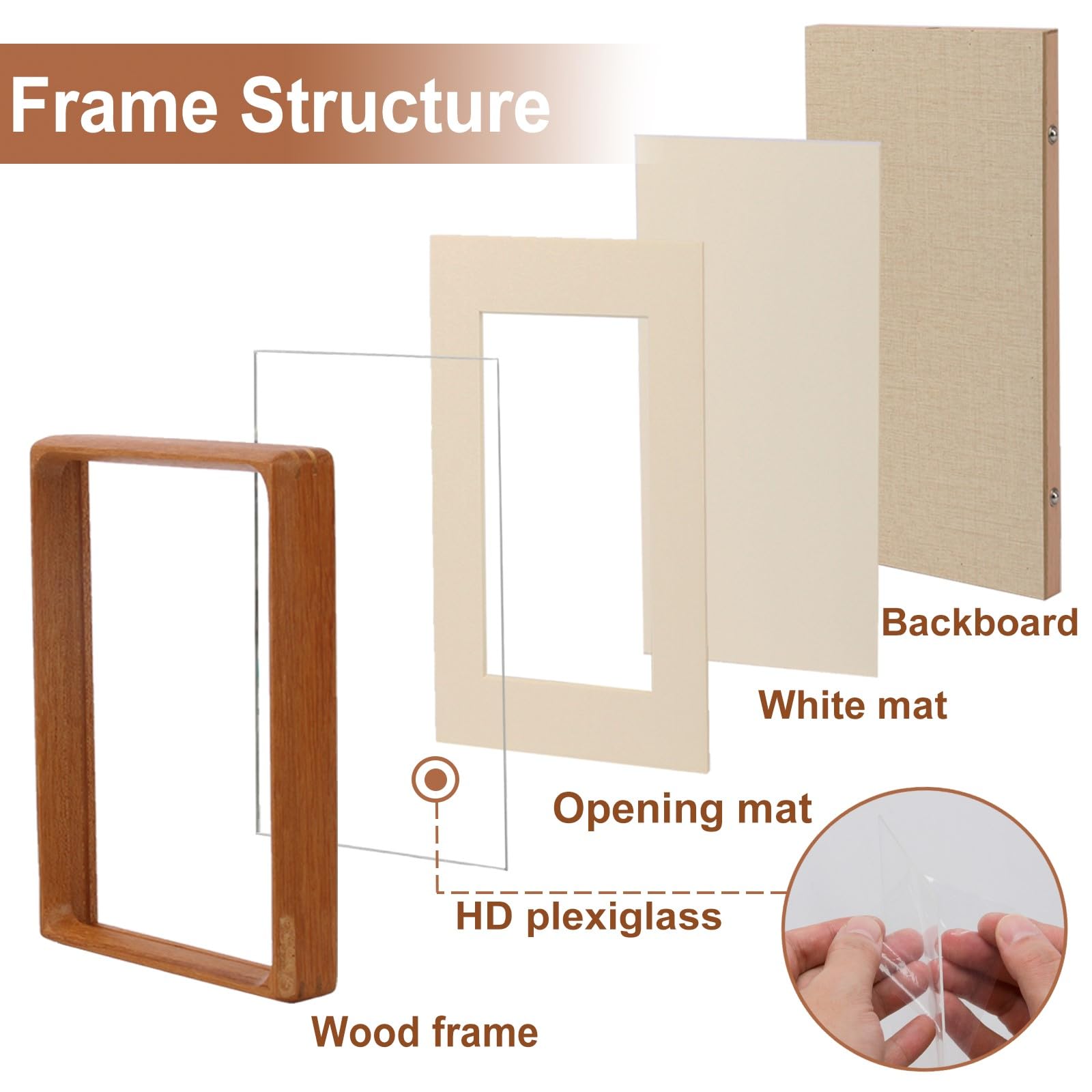 Frame Structure

Backboard

White mat

Opening mat

HD plexiglass

Wood frame